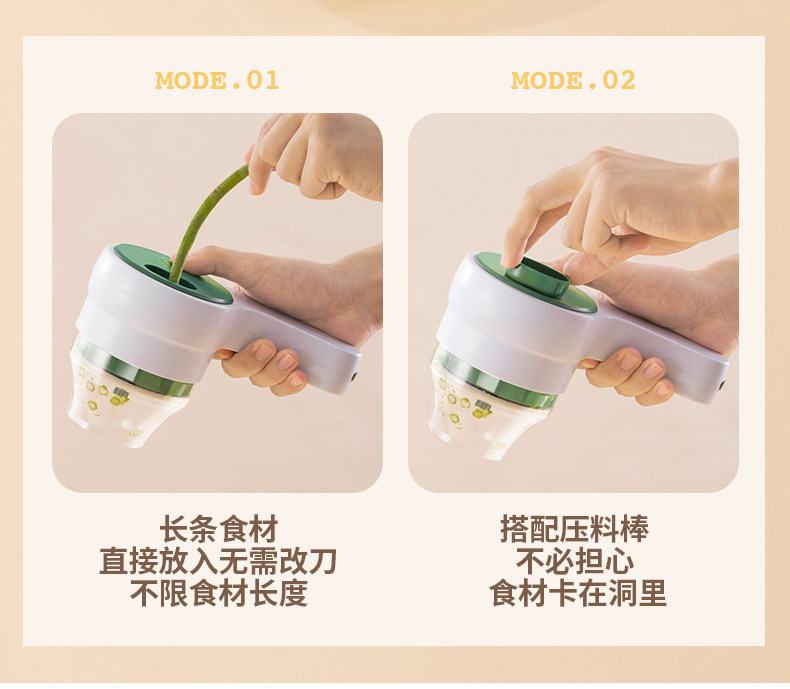 MODE.01

长条食材
直接放入无需改刀
不限食材长度

MODE.02

搭配压料棒
不必担心
食材卡在洞里