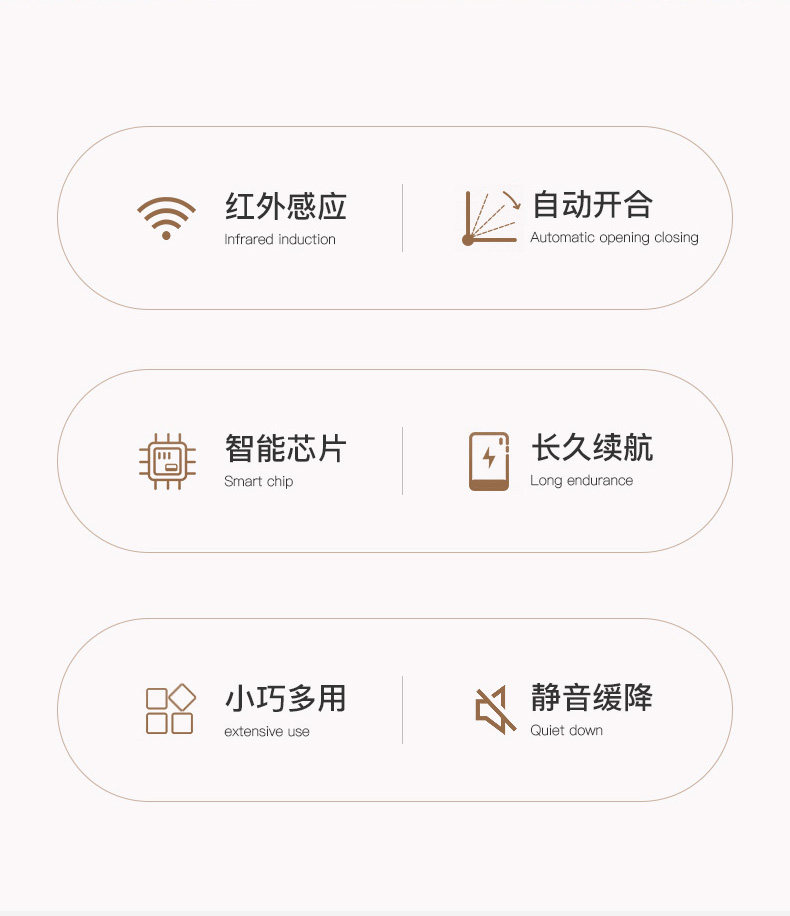 红外感应
Infrared induction

自动开合
Automatic opening closing

智能芯片
Smart chip

长久续航
Long endurance

小巧多用
extensive use

静音缓降
Quiet down