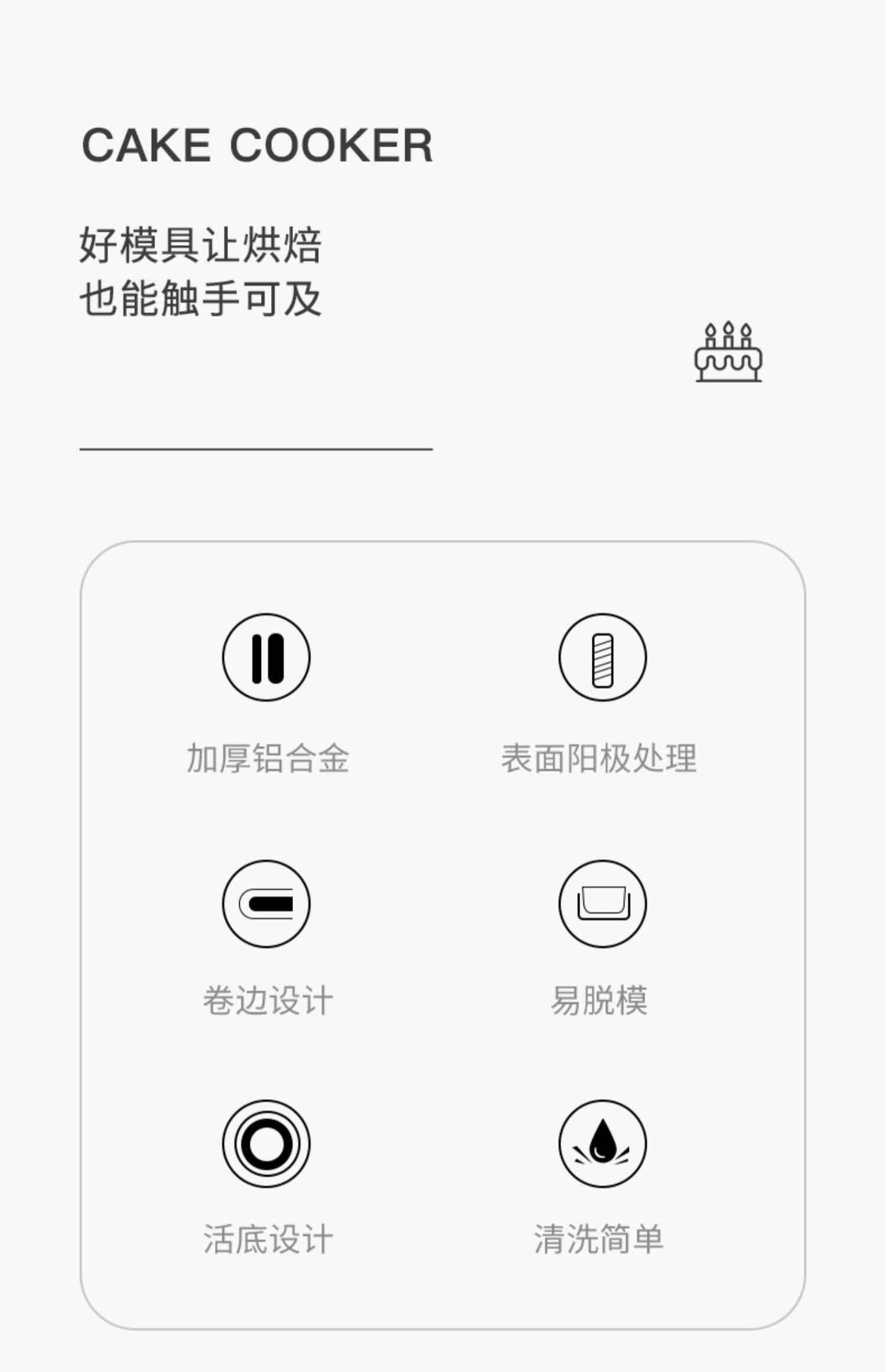 CAKE COOKER

好模具让烘焙
也能触手可及

加厚铝合金

表面阳极处理

卷边设计

易脱模

活底设计

清洗简单