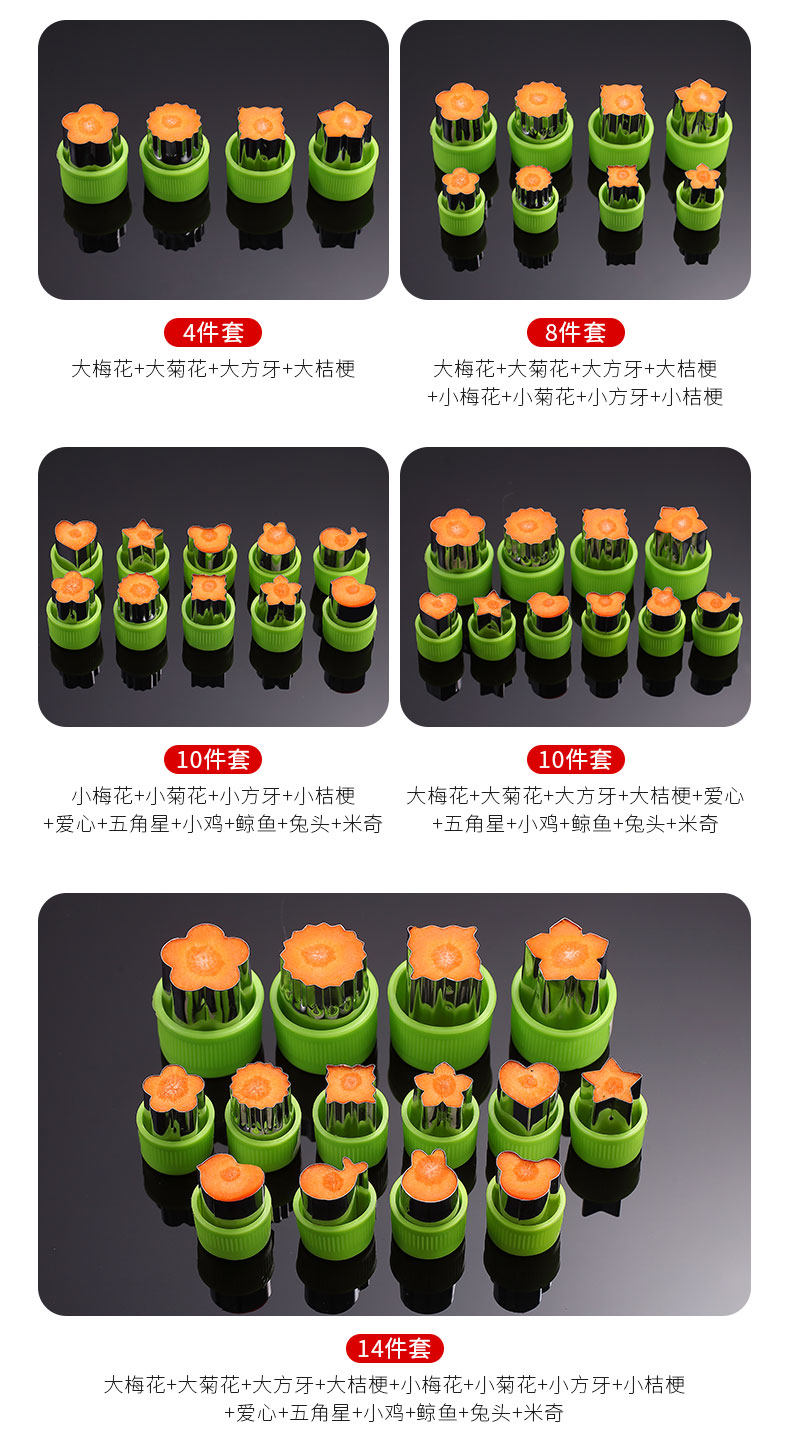 4件套

大梅花+大菊花+大方牙+大桔梗

8件套

大梅花+大菊花+大方牙+大桔梗+小梅花+小菊花+小方牙+小桔梗

10件套

小梅花+小菊花+小方牙+小桔梗+爱心+五角星+小鸡+鲸鱼+兔头+米奇

10件套

大梅花+大菊花+大方牙+大桔梗+爱心+五角星+小鸡+鲸鱼+兔头+米奇

14件套

大梅花+大菊花+大方牙+大桔梗+小梅花+小菊花+小方牙+小桔梗+爱心+五角星+小鸡+鲸鱼+兔头+米奇