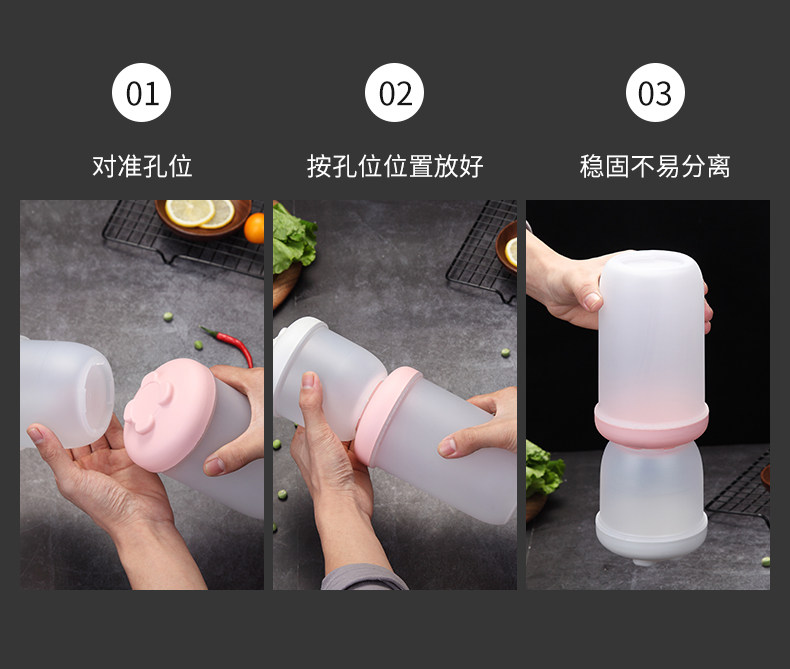 01
对准孔位

02
按孔位位置放好

03
稳固不易分离