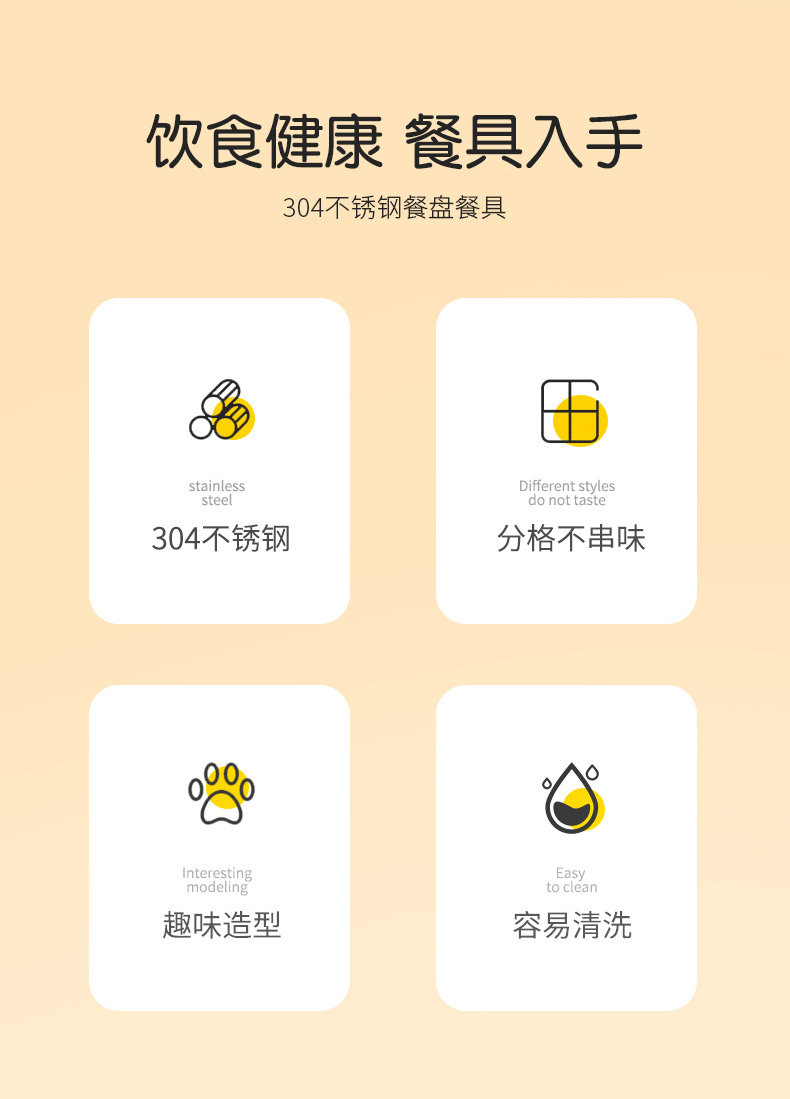 饮食健康 餐具入手

304不锈钢餐盘餐具

stainless
steel

304不锈钢

Different styles
do not taste

分格不串味

Interesting
modeling

趣味造型

Easy
to clean

容易清洗