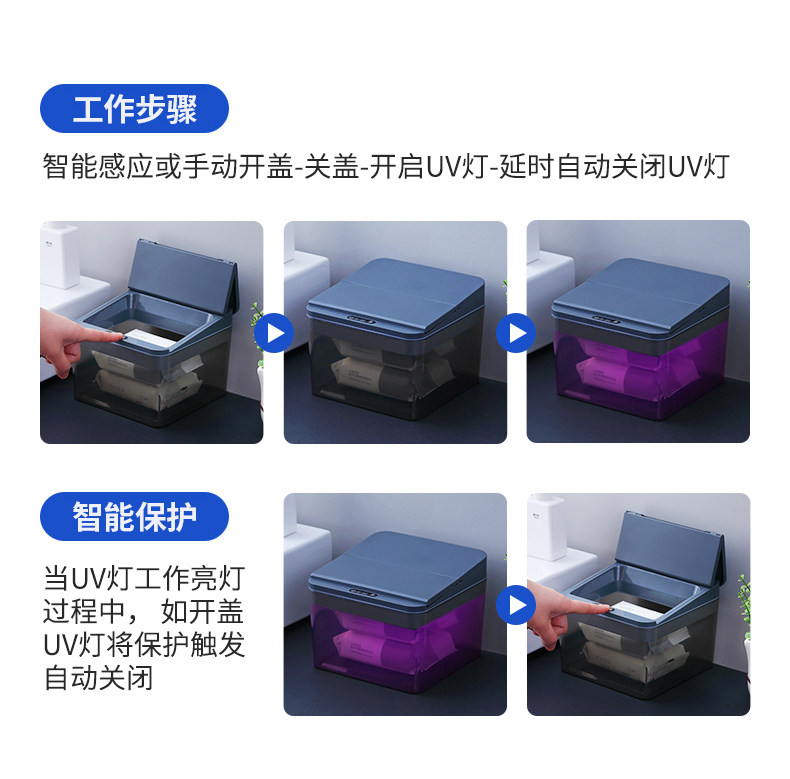 工作步骤

智能感应或手动开盖-关盖-开启UV灯-延时自动关闭UV灯

智能保护

当UV灯工作亮灯过程中，如开盖UV灯将保护触发自动关闭