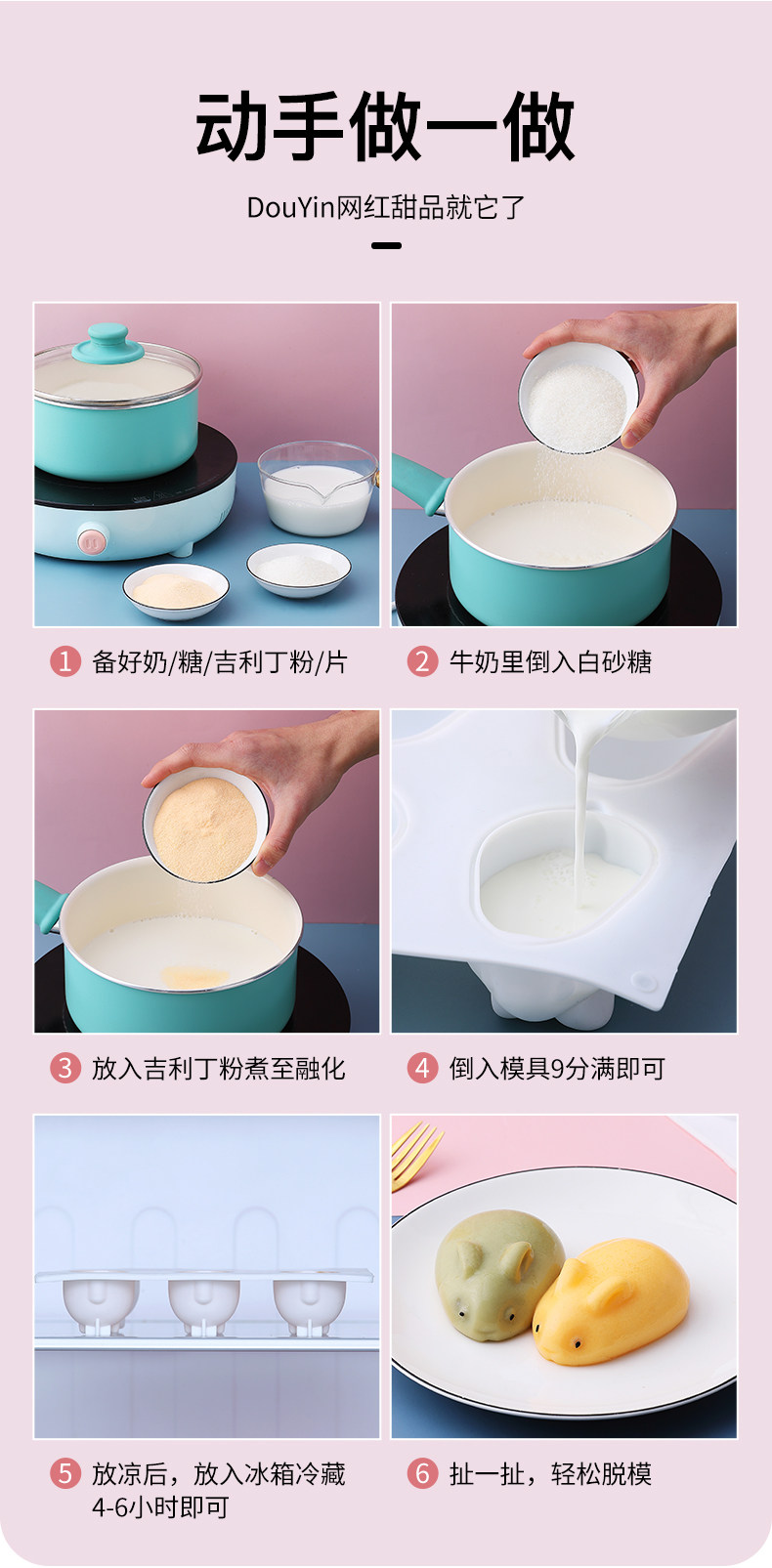 动手做一做

DouYin网红甜品就它了

1 备好奶/糖/吉利丁粉/片

2 牛奶里倒入白砂糖

3 放入吉利丁粉煮至融化

4 倒入模具9分满即可

5 放凉后，放入冰箱冷藏4-6小时即可

6 扯一扯，轻松脱模