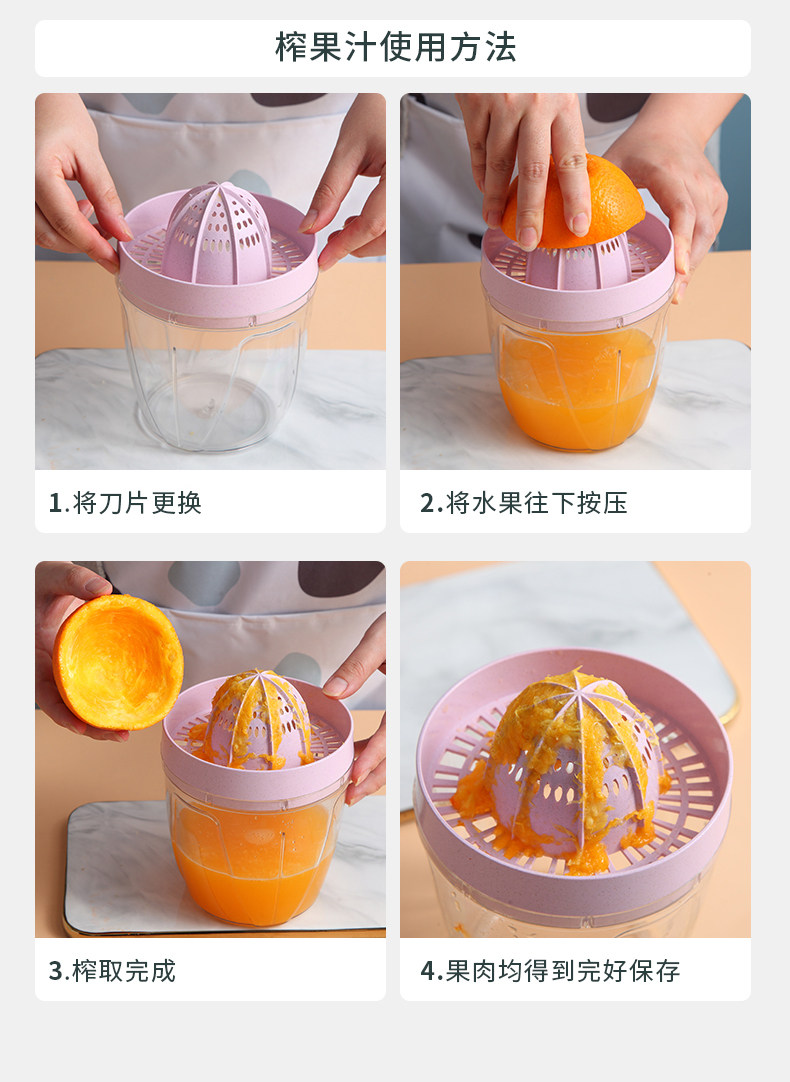 榨果汁使用方法

1.将刀片更换

2.将水果往下按压

3.榨取完成

4.果肉均得到完好保存