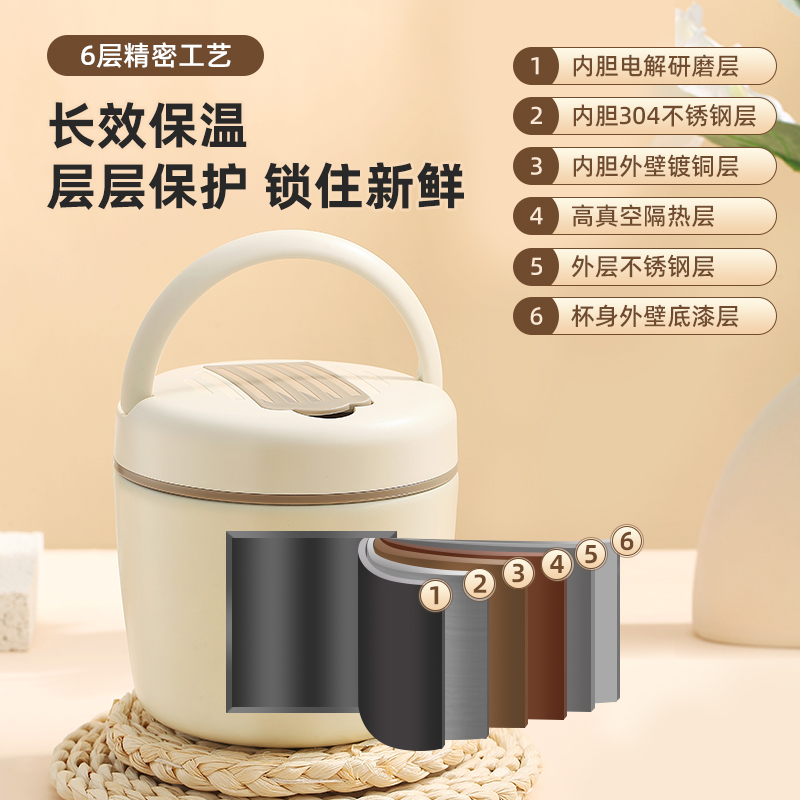 6层精密工艺

长效保温
层层保护 锁住新鲜

1 内胆电解研磨层
2 内胆304不锈钢层
3 内胆外壁镀铜层
4 高真空隔热层
5 外层不锈钢层
6 杯身外壁底漆层

1 2 3 4 5 6