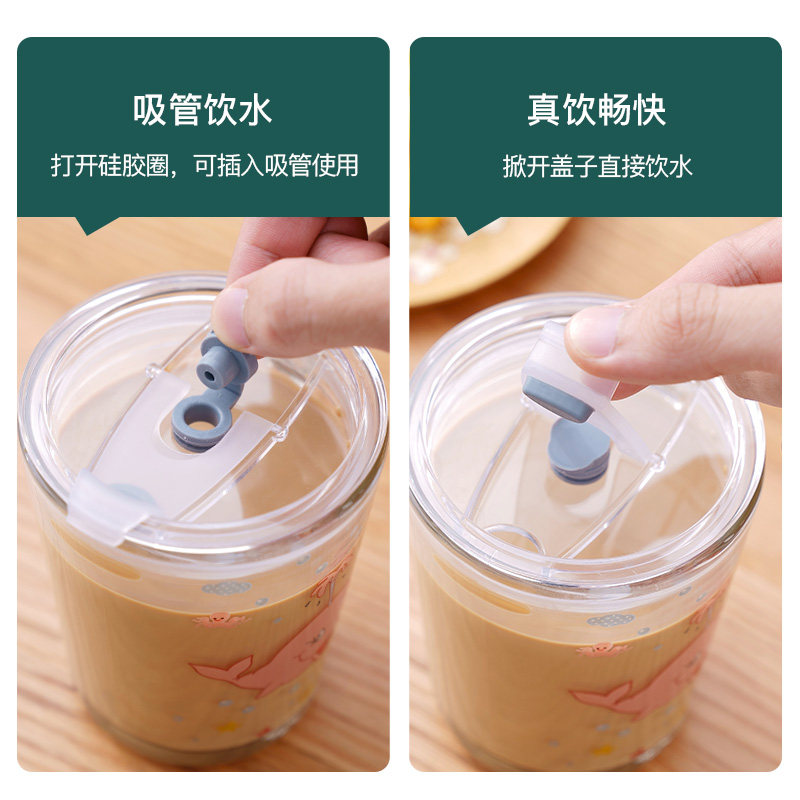 吸管饮水

打开硅胶圈，可插入吸管使用

真饮畅快

掀开盖子直接饮水