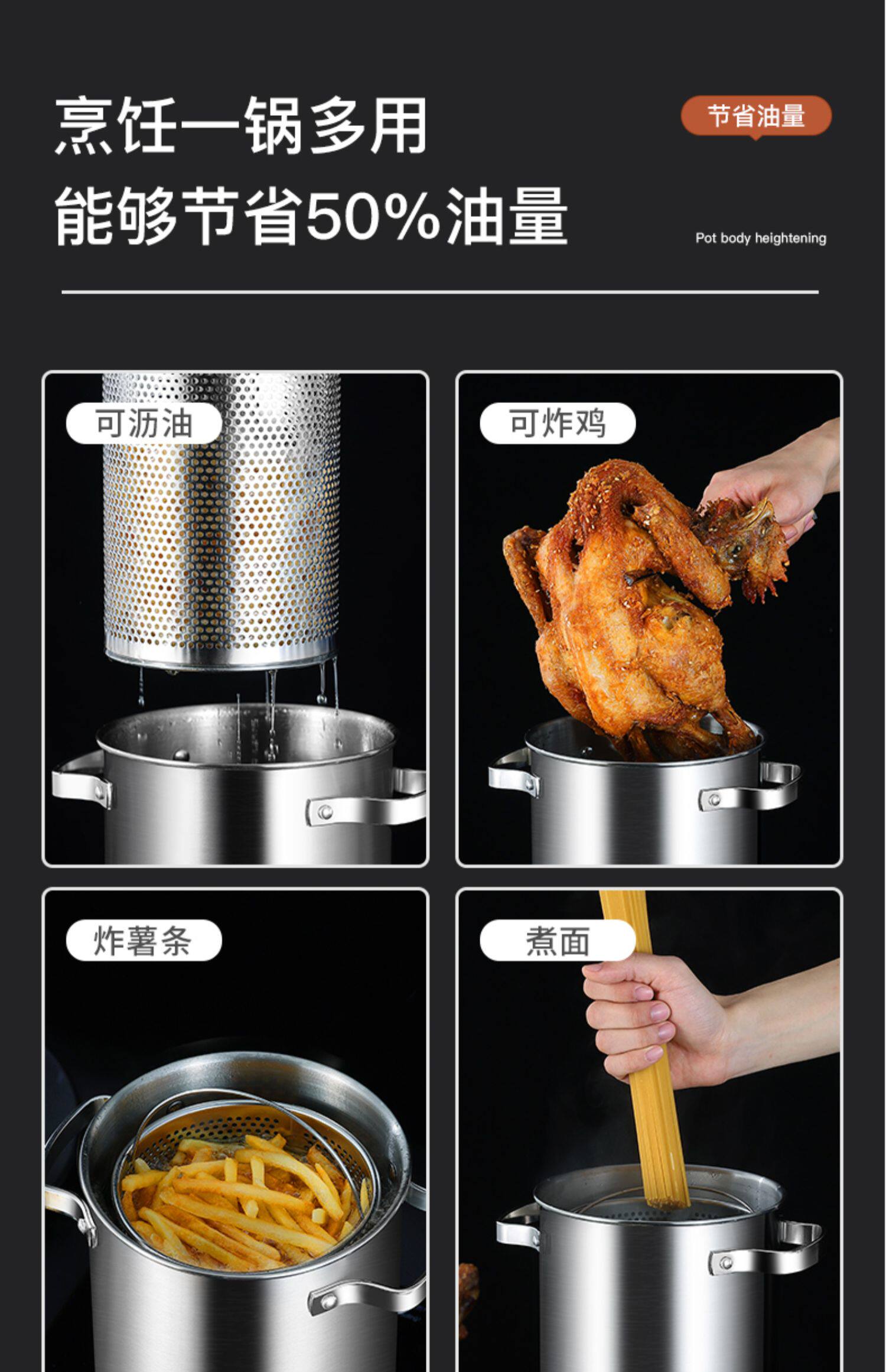 烹饪一锅多用
能够节省50%油量

节省油量

Pot body heightening

可沥油

可炸鸡

炸薯条

煮面