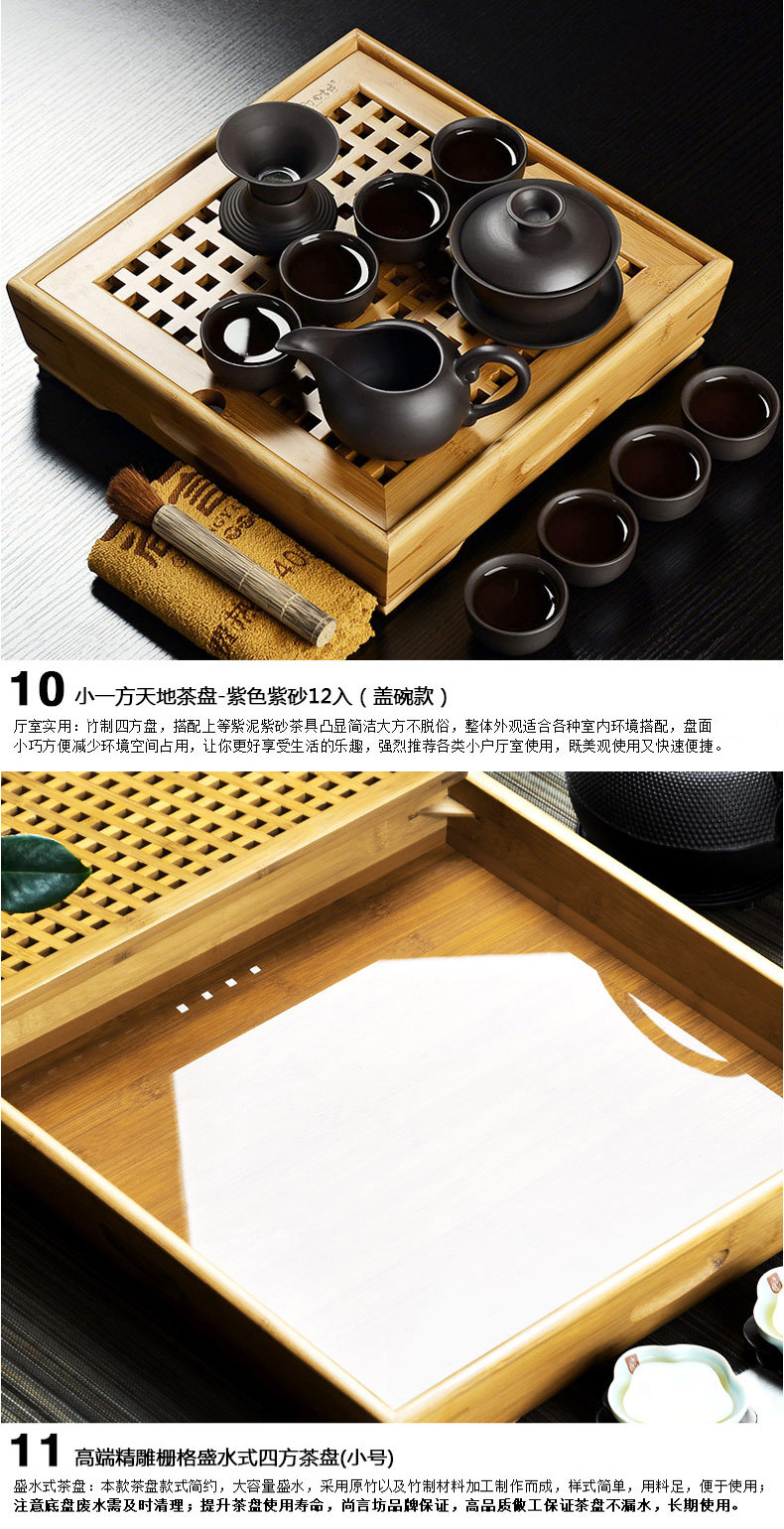 10 小一方天地茶盘-紫色紫砂12入（盖碗款）

厅室实用：竹制四方盘，搭配上等紫泥紫砂茶具凸显简洁大方不脱俗，整体外观适合各种室内环境搭配，盘面小巧方便减少环境空间占用，让你更好享受生活的乐趣，强烈推荐各类小户厅室使用，既美观使用又快速便捷。

11 高端精雕栅格盛水式四方茶盘(小号)

盛水式茶盘：本款茶盘款式简约，大容量盛水，采用原竹以及竹制材料加工制作而成，样式简单，用料足，便于使用；注意底盘废水需及时清理；提升茶盘使用寿命，尚言坊品牌保证，高品质做工保证茶盘不漏水，长期使用。