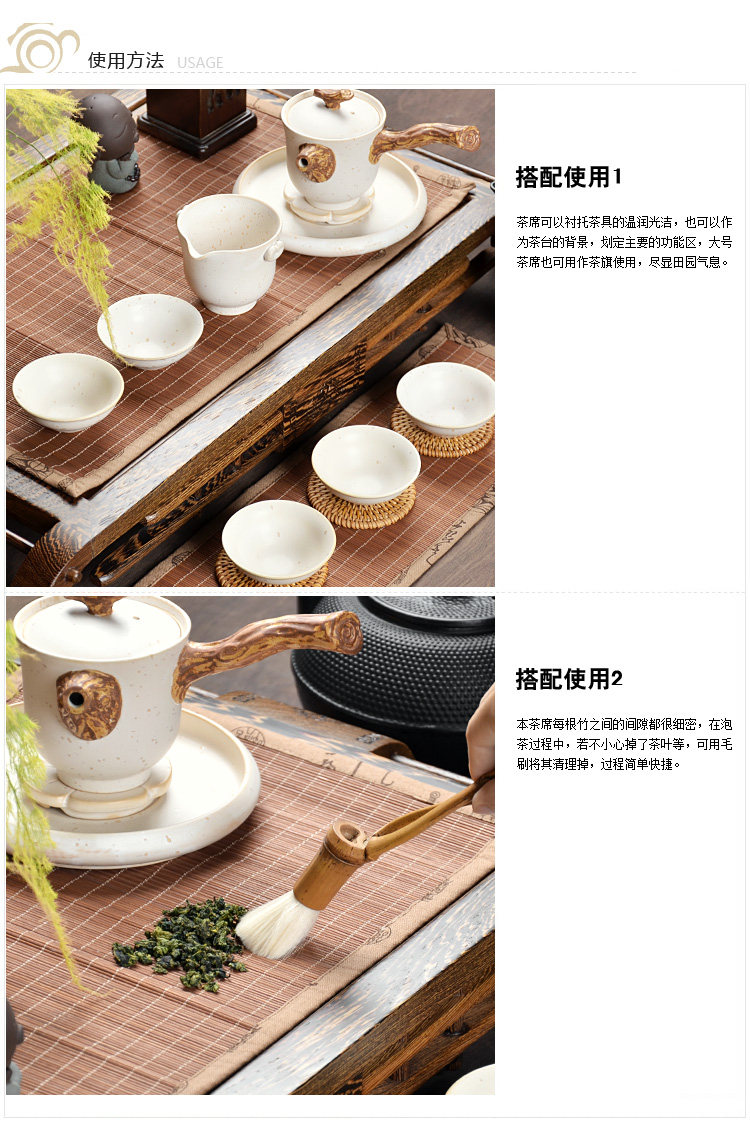 使用方法 USAGE

搭配使用1

茶席可以衬托茶具的温润光洁，也可以作为茶台的背景，划定主要的功能区，大号茶席也可用作茶旗使用，尽显田园气息。

搭配使用2

本茶席每根竹之间的间隙都很细密，在泡茶过程中，若不小心掉了茶叶等，可用毛刷将其清理掉，过程简单快捷。