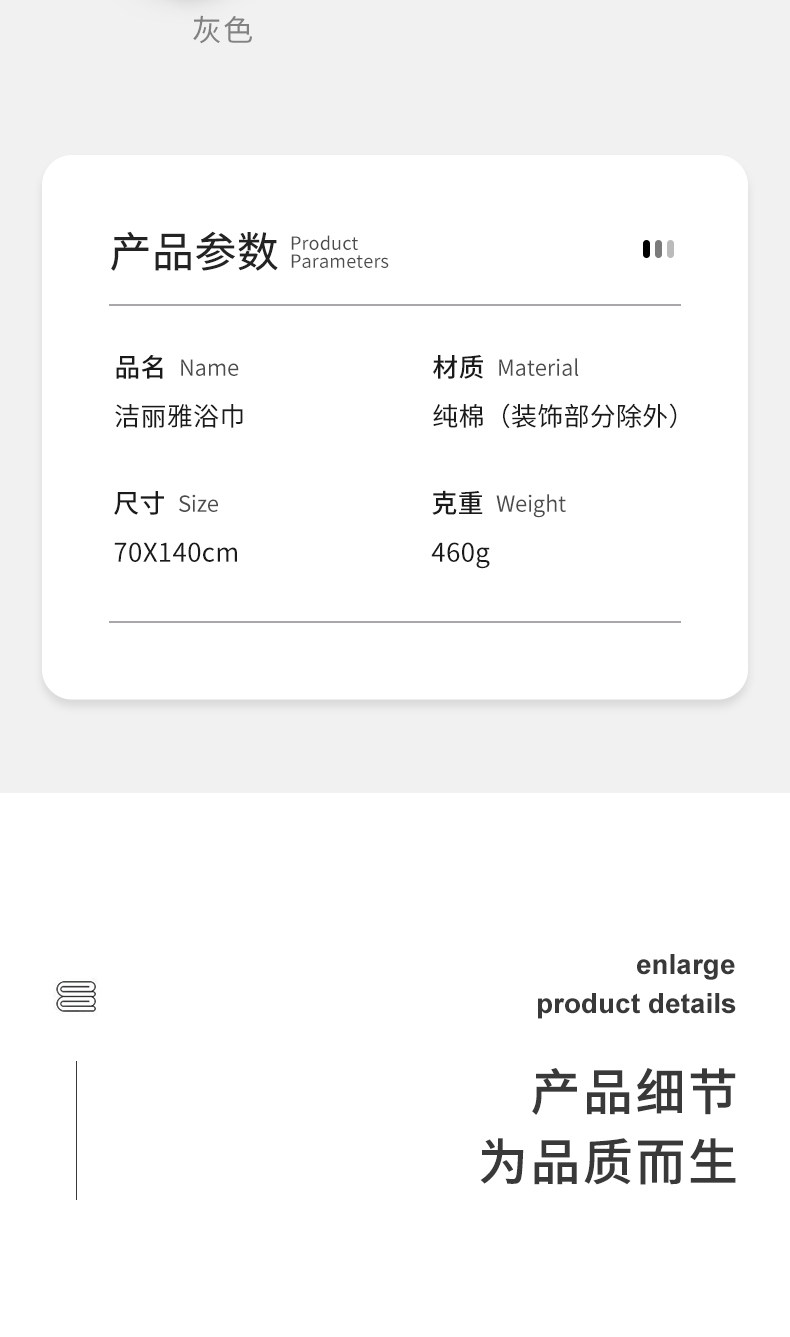 灰色

产品参数 Product Parameters

品名 Name
洁丽雅浴巾

尺寸 Size
70X140cm

材质 Material
纯棉（装饰部分除外）

克重 Weight
460g

enlarge
product details

产品细节
为品质而生