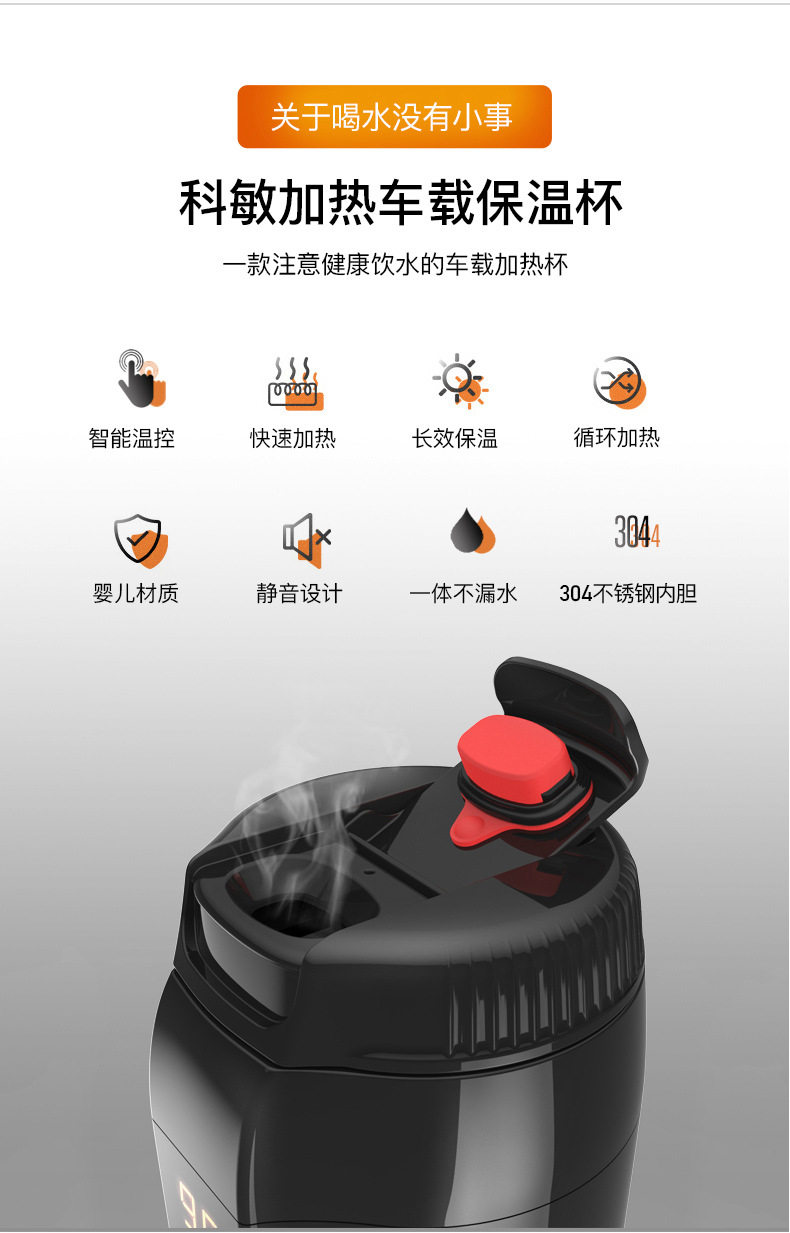 关于喝水没有小事

科敏加热车载保温杯

一款注意健康饮水的车载加热杯

智能温控

快速加热

长效保温

循环加热

婴儿材质

静音设计

一体不漏水

304

304不锈钢内胆