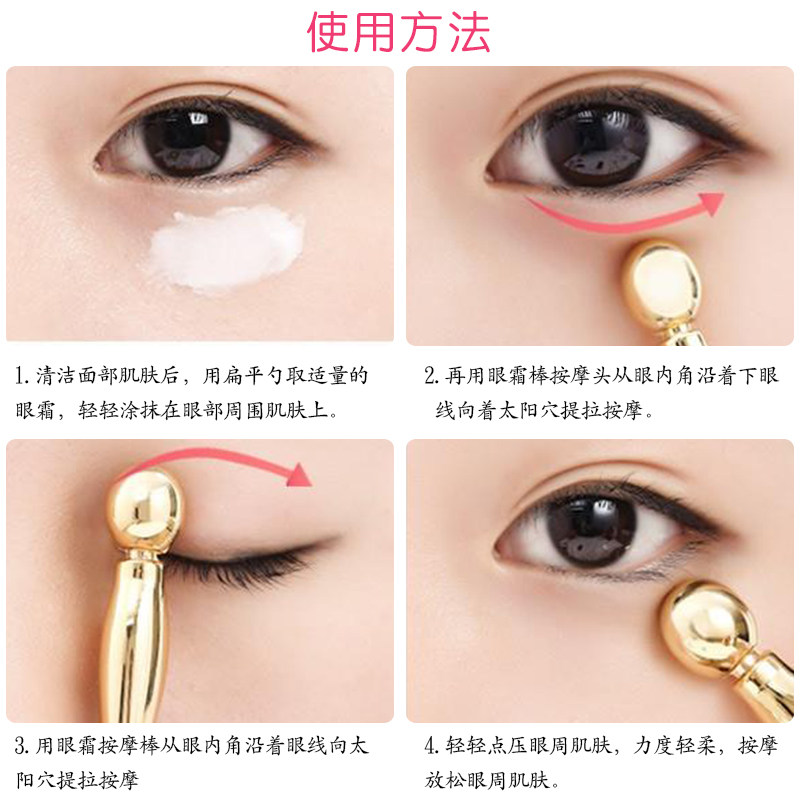 使用方法

1. 清洁面部肌肤后，用扁平勺取适量的眼霜，轻轻涂抹在眼部周围肌肤上。

2. 再用眼霜棒按摩头从眼内角沿着下眼线向着太阳穴提拉按摩。

3. 用眼霜按摩棒从眼内角沿着眼线向太阳穴提拉按摩

4. 轻轻点压眼周肌肤，力度轻柔，按摩放松眼周肌肤。