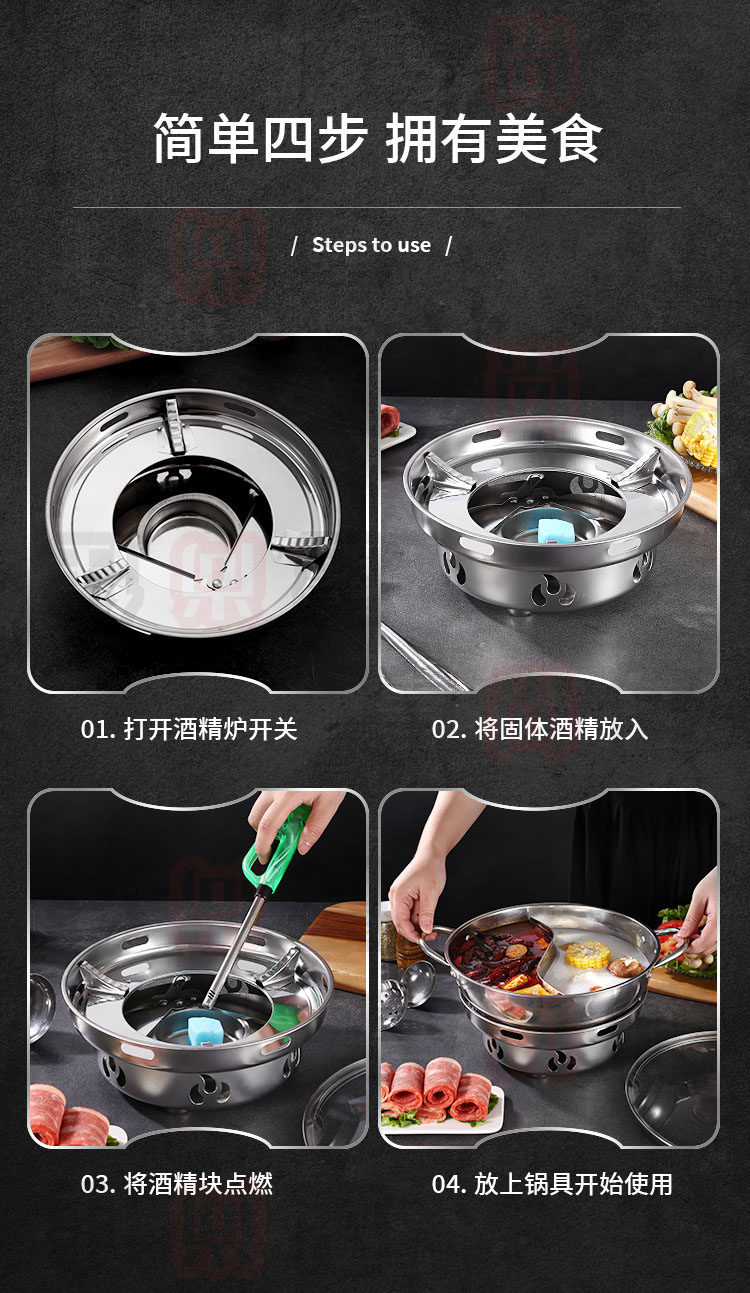 简单四步 拥有美食

/ Steps to use /

01. 打开酒精炉开关

02. 将固体酒精放入

03. 将酒精块点燃

04. 放上锅具开始使用