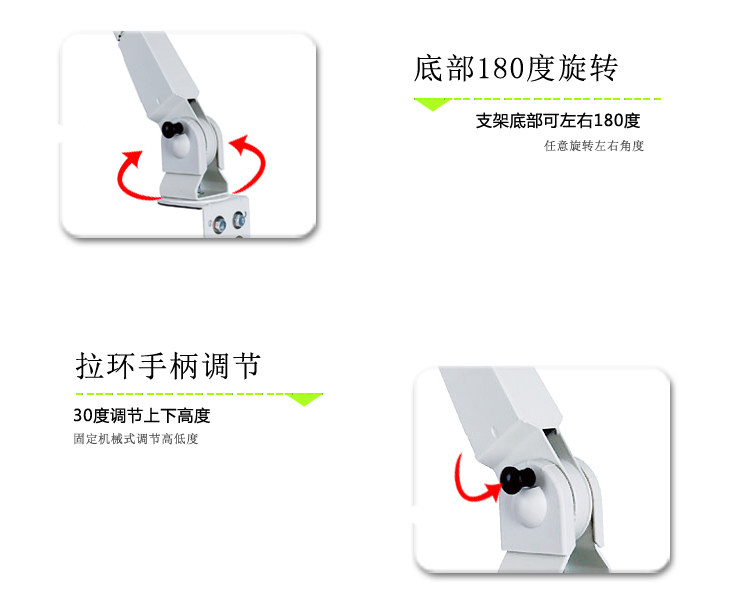 底部180度旋转

支架底部可左右180度

任意旋转左右角度

拉环手柄调节

30度调节上下高度

固定机械式调节高低度