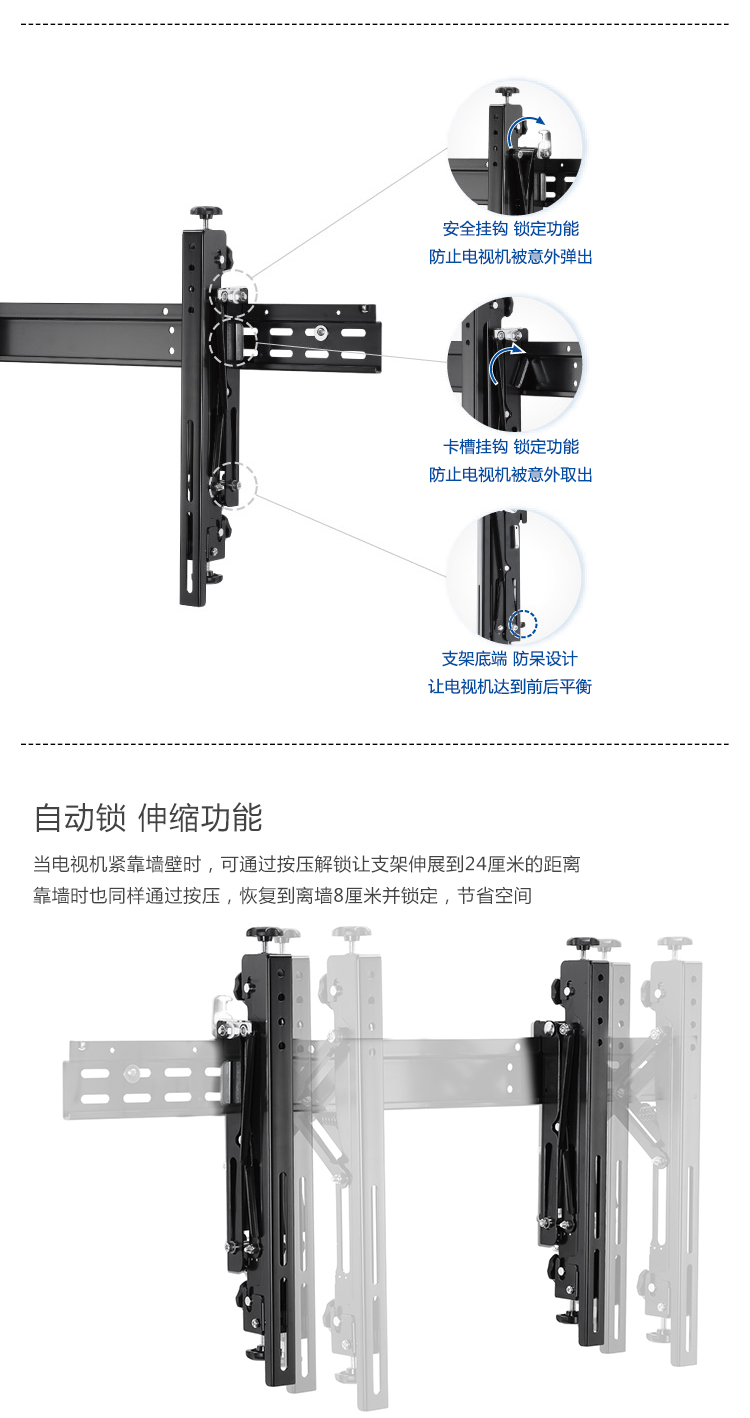 安全挂钩 锁定功能
防止电视机被意外弹出

卡槽挂钩 锁定功能
防止电视机被意外取出

支架底端 防呆设计
让电视机达到前后平衡

自动锁 伸缩功能

当电视机紧靠墙壁时，可通过按压解锁让支架伸展到24厘米的距离
靠墙时也同样通过按压，恢复到离墙8厘米并锁定，节省空间