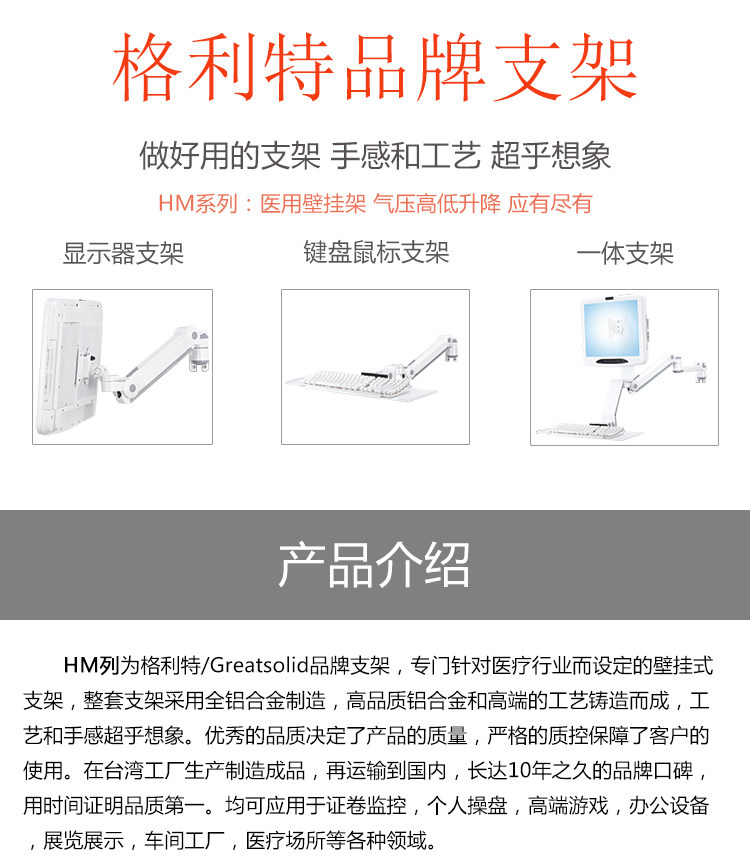 格利特品牌支架

做好用的支架 手感和工艺 超乎想象

HM系列：医用壁挂架 气压高低升降 应有尽有

显示器支架

键盘鼠标支架

一体支架

产品介绍

HM列为格利特/Greatsolid品牌支架，专门针对医疗行业而设定的壁挂式支架，整套支架采用全铝合金制造，高品质铝合金和高端的工艺铸造而成，工艺和手感超乎想象。优秀的品质决定了产品的质量，严格的质控保障了客户的使用。在台湾工厂生产制造成品，再运输到国内，长达10年之久的品牌口碑，用时间证明品质第一。均可应用于证卷监控，个人操盘，高端游戏，办公设备，展览展示，车间工厂，医疗场所等各种领域。