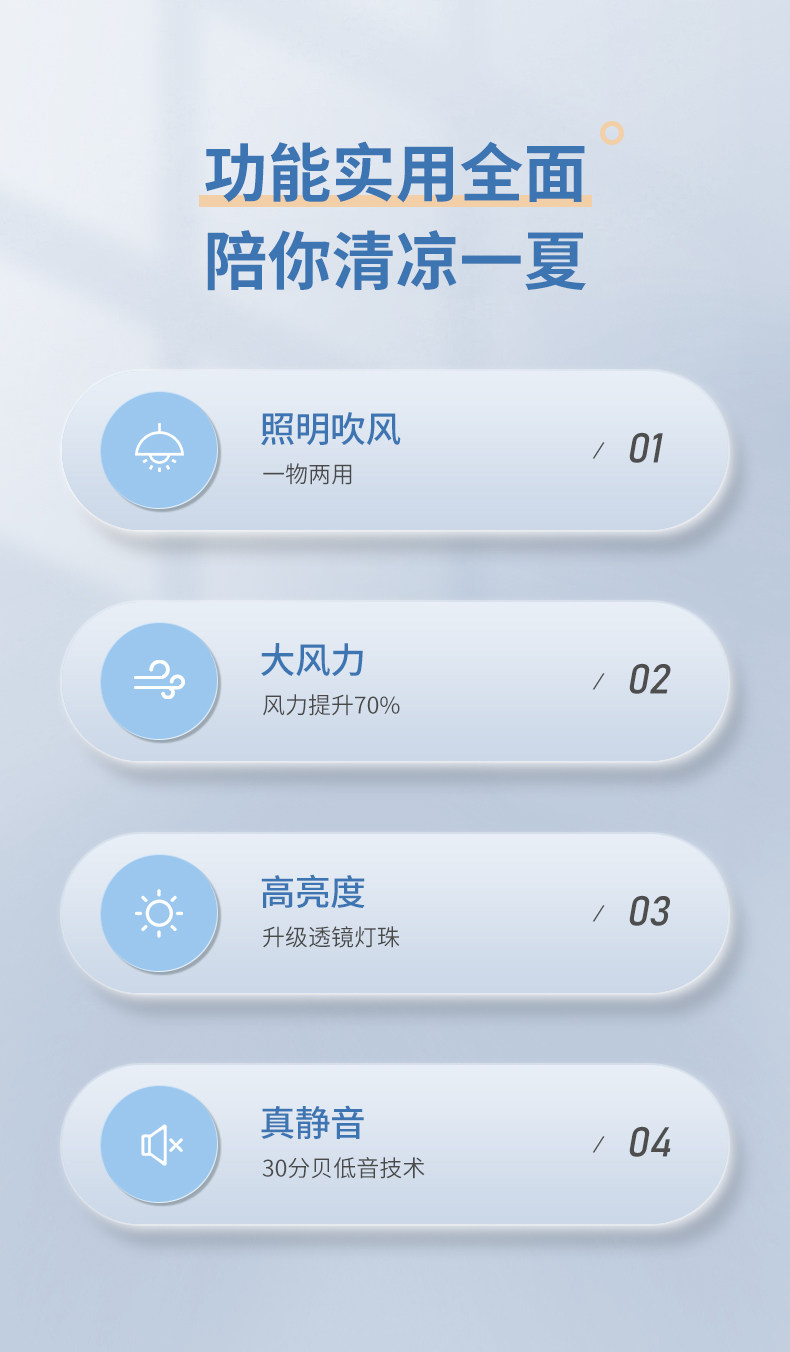 功能实用全面
陪你清凉一夏

照明吹风
一物两用
/ 01

大风力
风力提升70%
/ 02

高亮度
升级透镜灯珠
/ 03

真静音
30分贝低音技术
/ 04