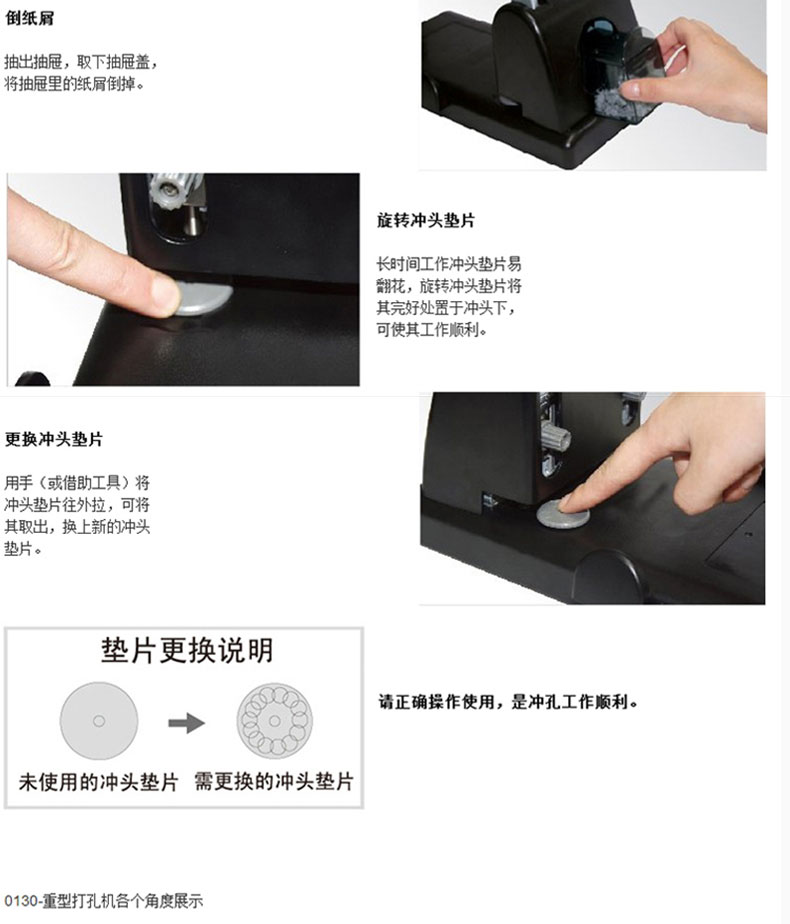 倒纸屑

抽出抽屉，取下抽屉盖，将抽屉里的纸屑倒掉。

旋转冲头垫片

长时间工作冲头垫片易翻花，旋转冲头垫片将其完好处置于冲头下，可使其工作顺利。

更换冲头垫片

用手（或借助工具）将冲头垫片往外拉，可将其取出，换上新的冲头垫片。

垫片更换说明

未使用的冲头垫片 需更换的冲头垫片

请正确操作使用，是冲孔工作顺利。

0130-重型打孔机各个角度展示