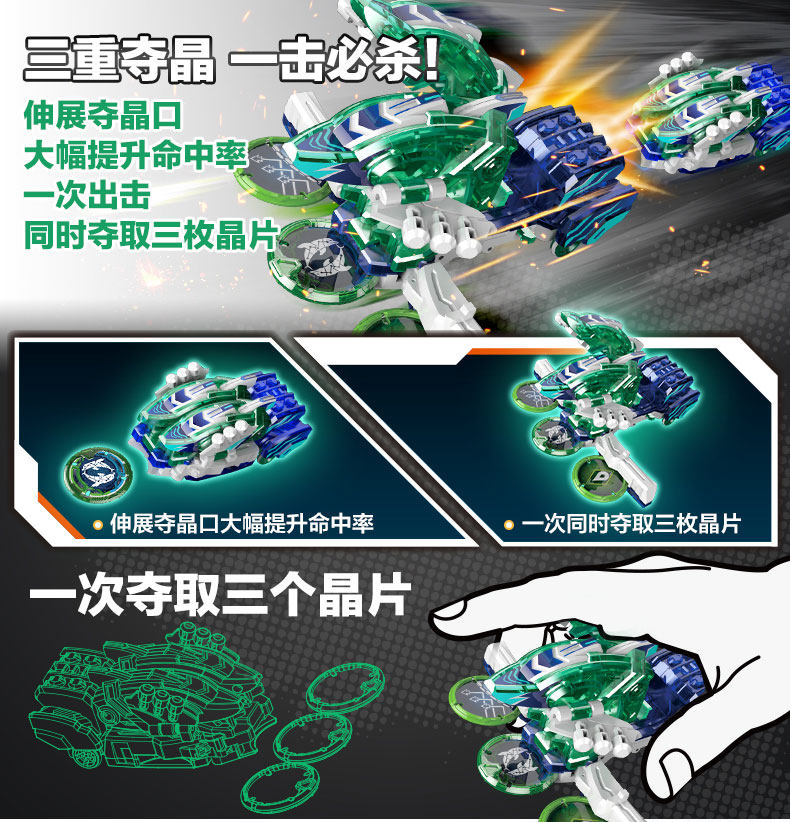 三重夺晶 一击必杀!

伸展夺晶口
大幅提升命中率
一次出击
同时夺取三枚晶片

伸展夺晶口大幅提升命中率

一次同时夺取三枚晶片

一次夺取三个晶片