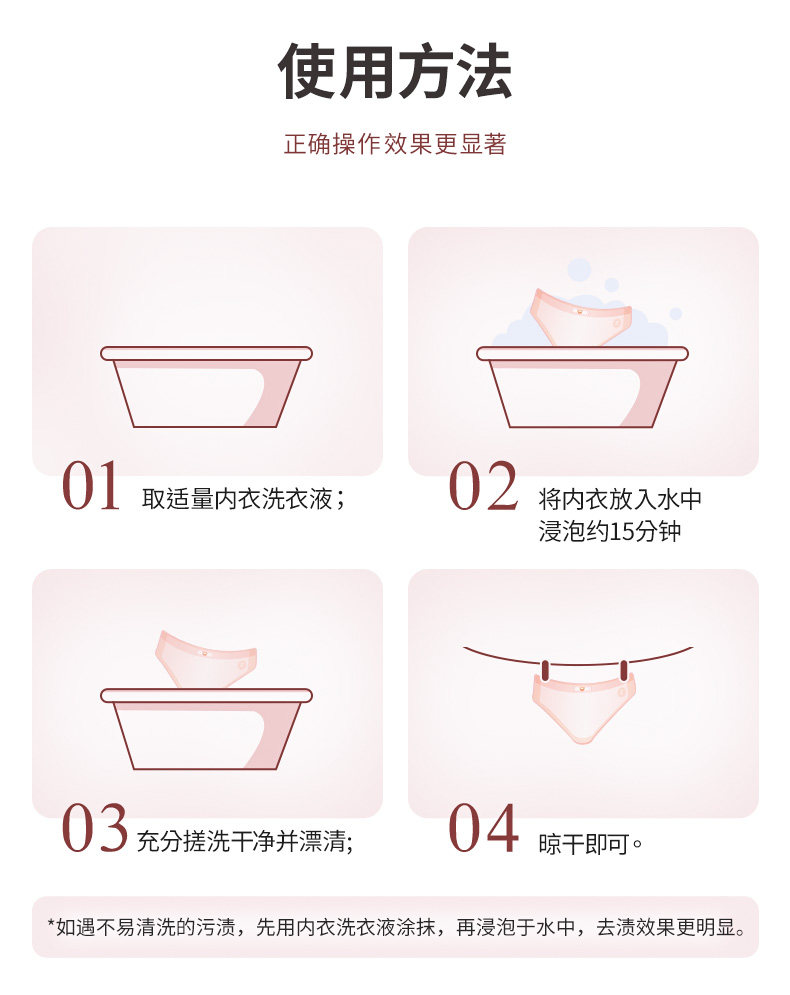 使用方法

正确操作效果更显著

01 取适量内衣洗衣液；

02 将内衣放入水中浸泡约15分钟

03 充分搓洗干净并漂清；

04 晾干即可。

*如遇不易清洗的污渍，先用内衣洗衣液涂抹，再浸泡于水中，去渍效果更明显。