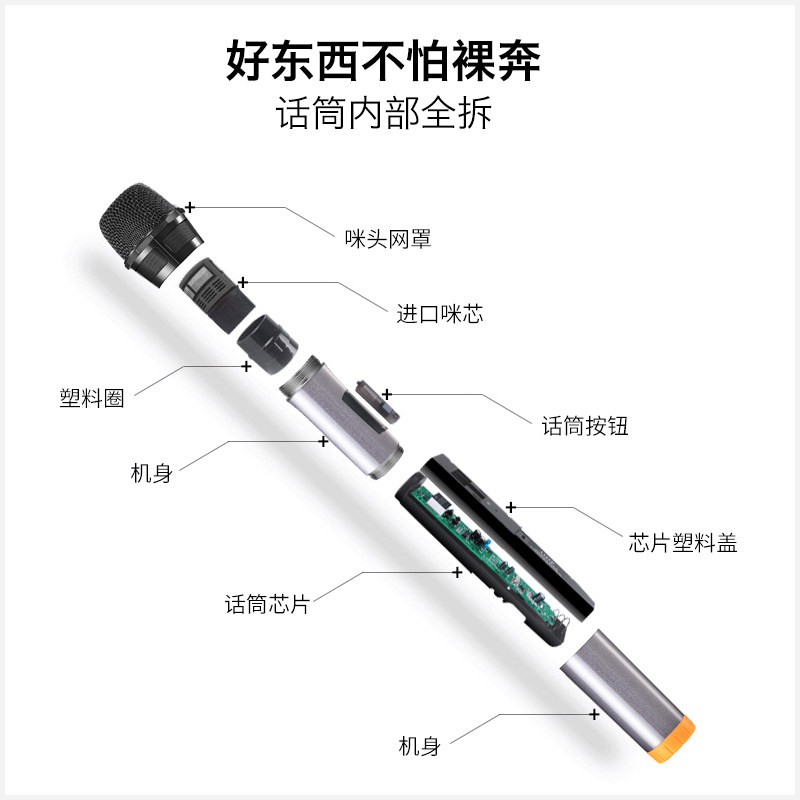 好东西不怕裸奔
话筒内部全拆

咪头网罩

进口咪芯

塑料圈

话筒按钮

机身

芯片塑料盖

话筒芯片

机身