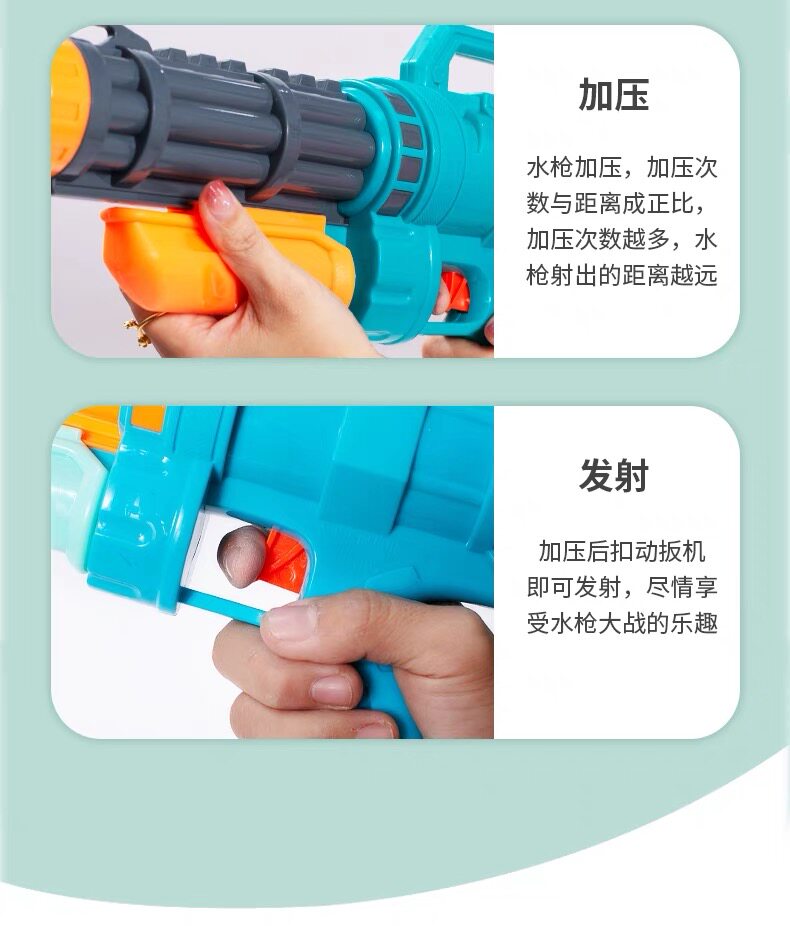 加压

水枪加压，加压次数与距离成正比，加压次数越多，水枪射出的距离越远

发射

加压后扣动扳机即可发射，尽情享受水枪大战的乐趣