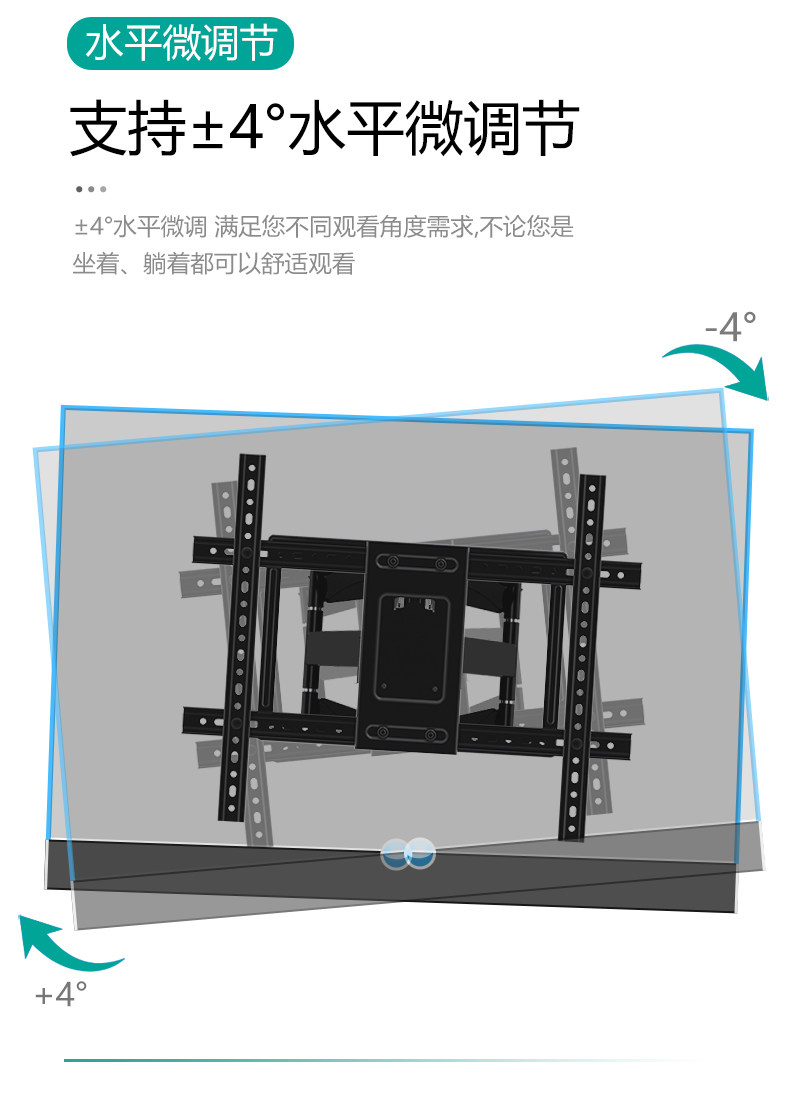 水平微调节

支持±4°水平微调节

±4°水平微调 满足您不同观看角度需求,不论您是坐着、躺着都可以舒适观看

-4°

+4°