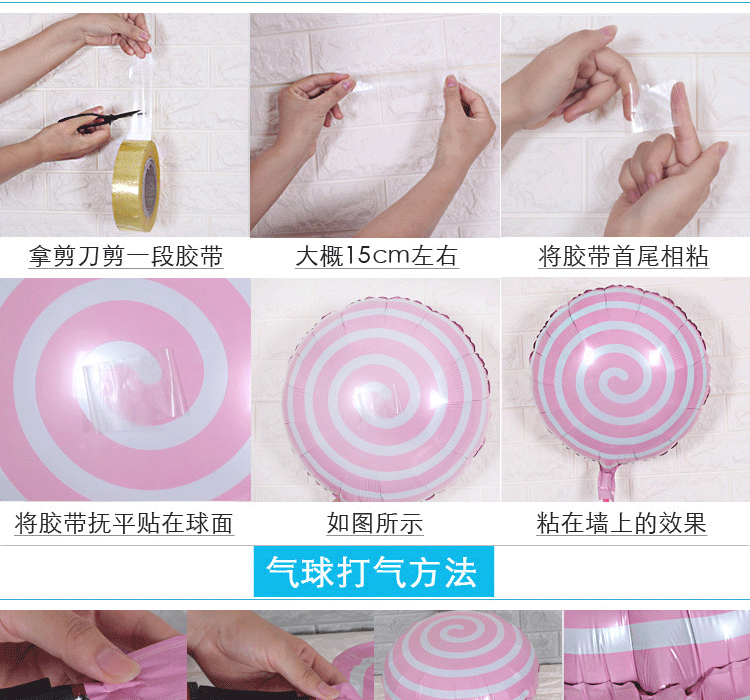 拿剪刀剪一段胶带

大概15cm左右

将胶带首尾相粘

将胶带抚平贴在球面

如图所示

粘在墙上的效果

气球打气方法