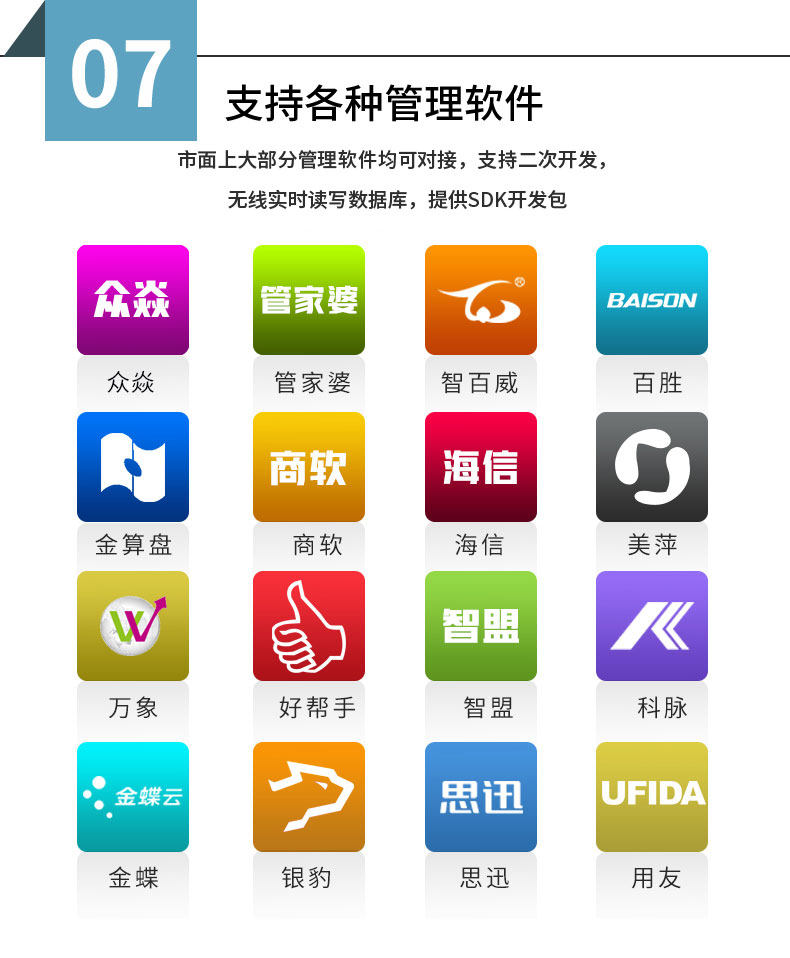 07

支持各种管理软件

市面上大部分管理软件均可对接，支持二次开发，

无线实时读写数据库，提供SDK开发包

众焱

众焱

管家婆

管家婆

智百威

BAISON

百胜

金算盘

商软

商软

海信

海信

美萍

万象

好帮手

智盟

智盟

科脉

金蝶云

金蝶

银豹

思迅

思迅

UFIDA

用友