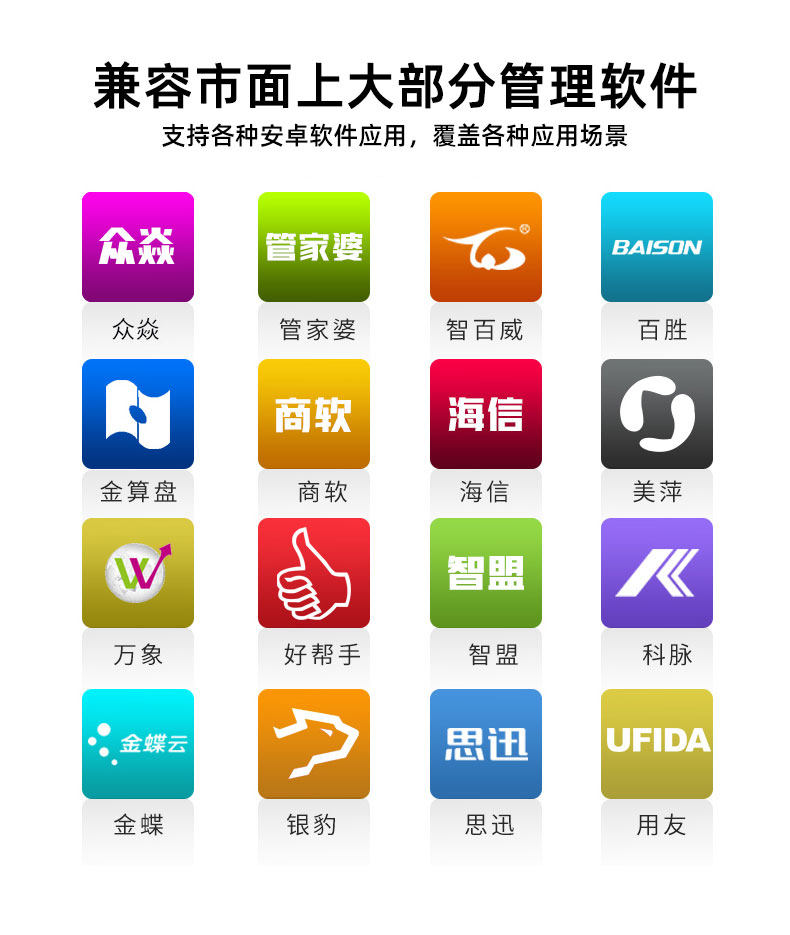 兼容市面上大部分管理软件

支持各种安卓软件应用，覆盖各种应用场景

众焱

众焱

管家婆

管家婆

智百威

BAISON

百胜

金算盘

商软

商软

海信

海信

美萍

万象

好帮手

智盟

智盟

科脉

金蝶云

金蝶

银豹

思迅

思迅

UFIDA

用友