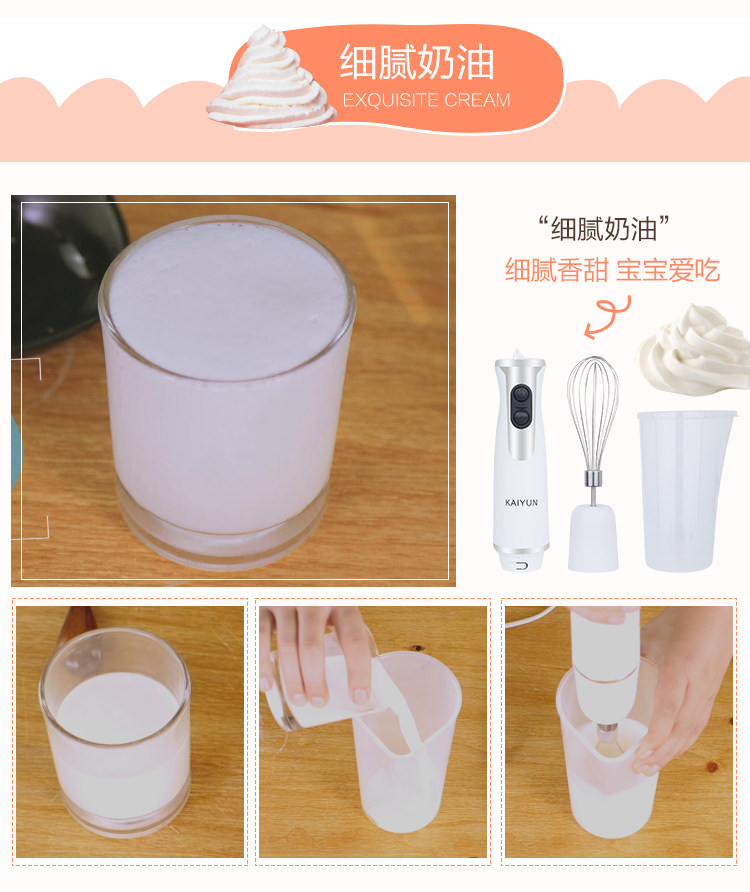 细腻奶油
EXQUISITE CREAM

“细腻奶油”
细腻香甜 宝宝爱吃

KAIYUN