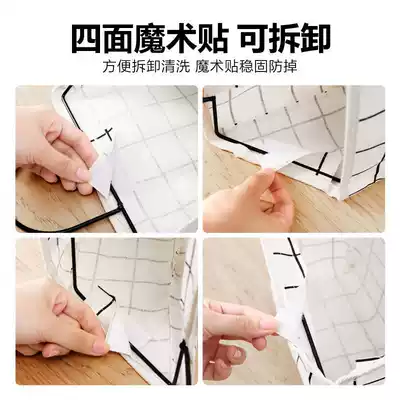 四面魔术贴 可拆卸

方便拆卸清洗 魔术贴稳固防掉