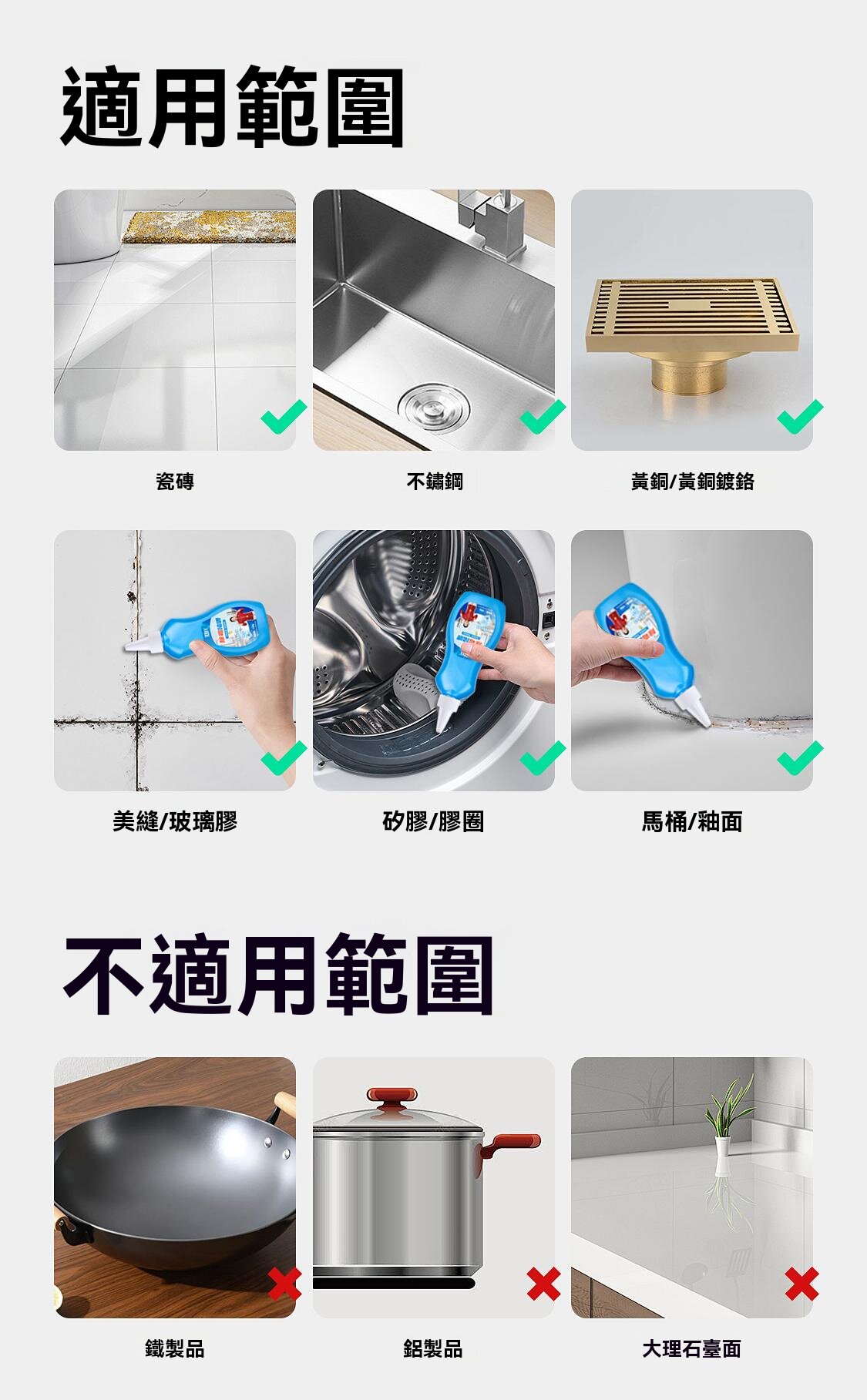 適用範圍

瓷磚

不鏽鋼

黃銅/黃銅鍍鉻

美縫/玻璃膠

矽膠/膠圈

馬桶/釉面

不適用範圍

鐵製品

鋁製品

大理石臺面