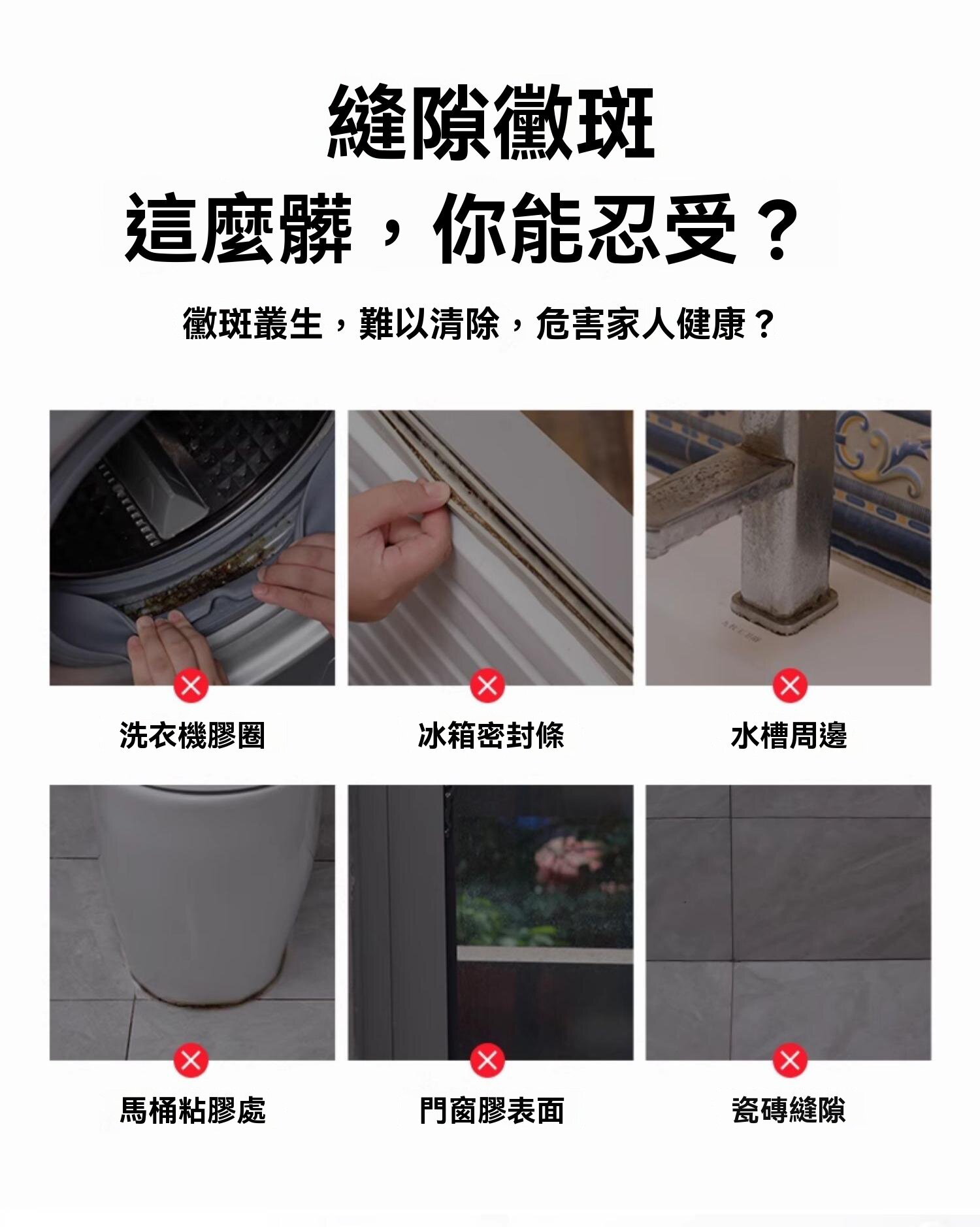 縫隙黴斑
這麼髒，你能忍受？

黴斑叢生，難以清除，危害家人健康？

洗衣機膠圈

冰箱密封條

水槽周邊

馬桶粘膠處

門窗膠表面

瓷磚縫隙