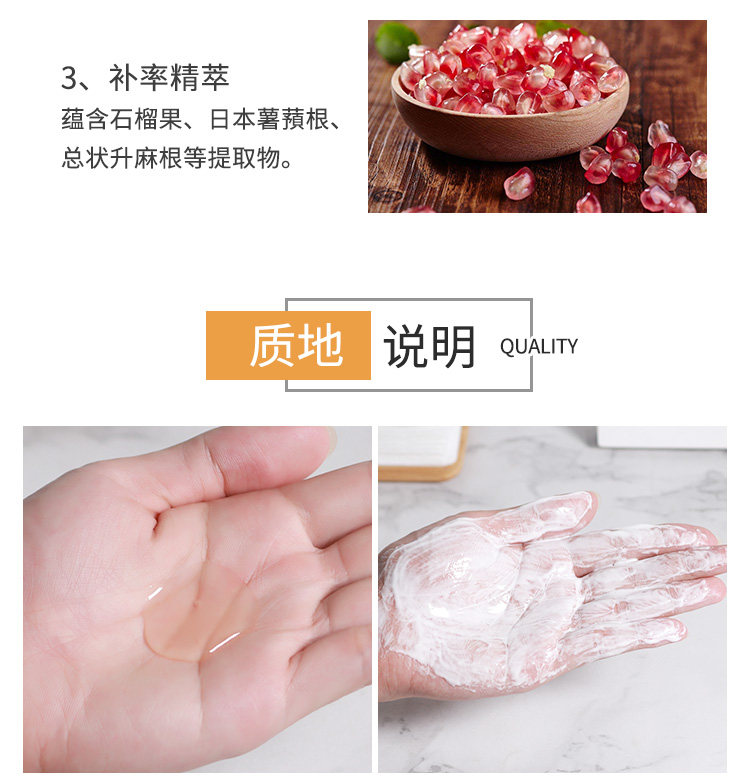 3、补率精萃
蕴含石榴果、日本薯蓣根、总状升麻根等提取物。

质地 说明 QUALITY