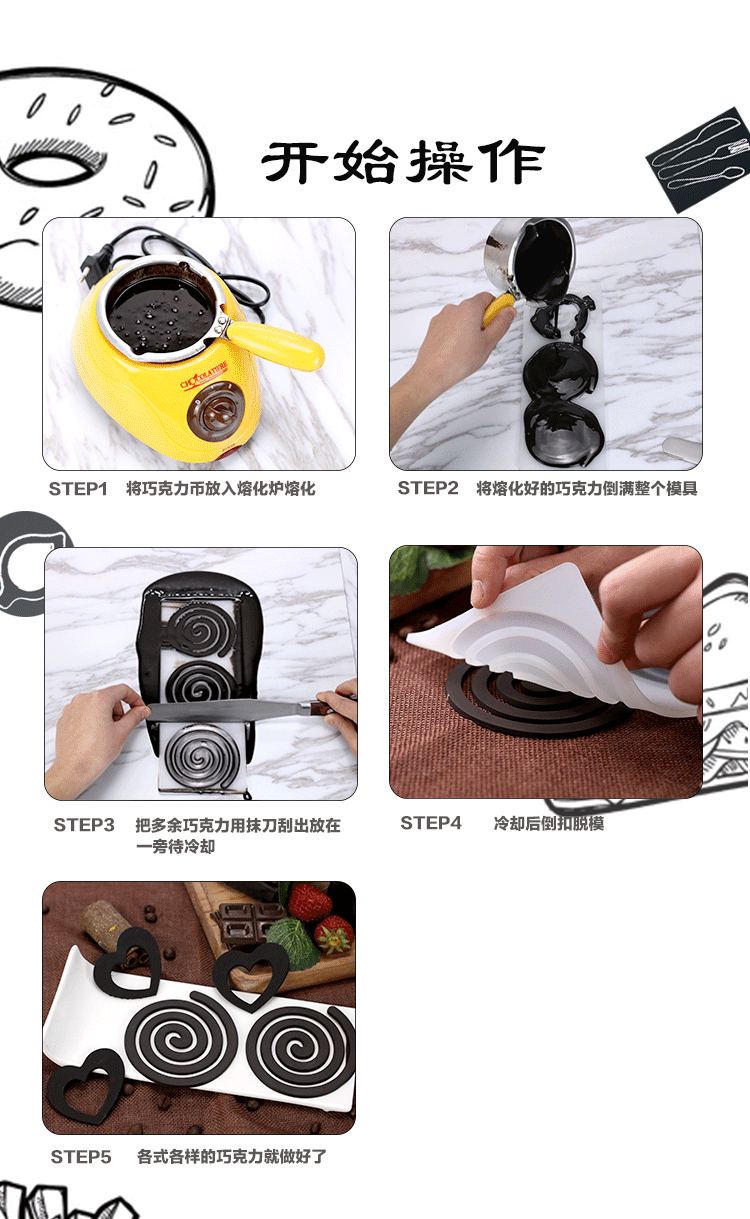 开始操作

CHOCOLATIERE

STEP1 将巧克力币放入熔化炉熔化

STEP2 将熔化好的巧克力倒满整个模具

STEP3 把多余巧克力用抹刀刮出放在一旁待冷却

STEP4 冷却后倒扣脱模

STEP5 各式各样的巧克力就做好了