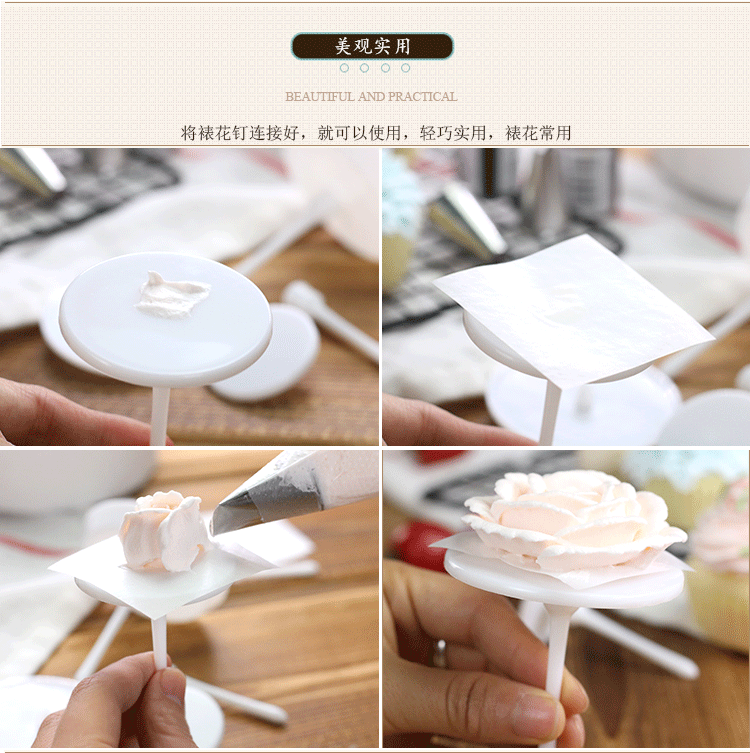 美观实用

BEAUTIFUL AND PRACTICAL

将裱花钉连接好，就可以使用，轻巧实用，裱花常用