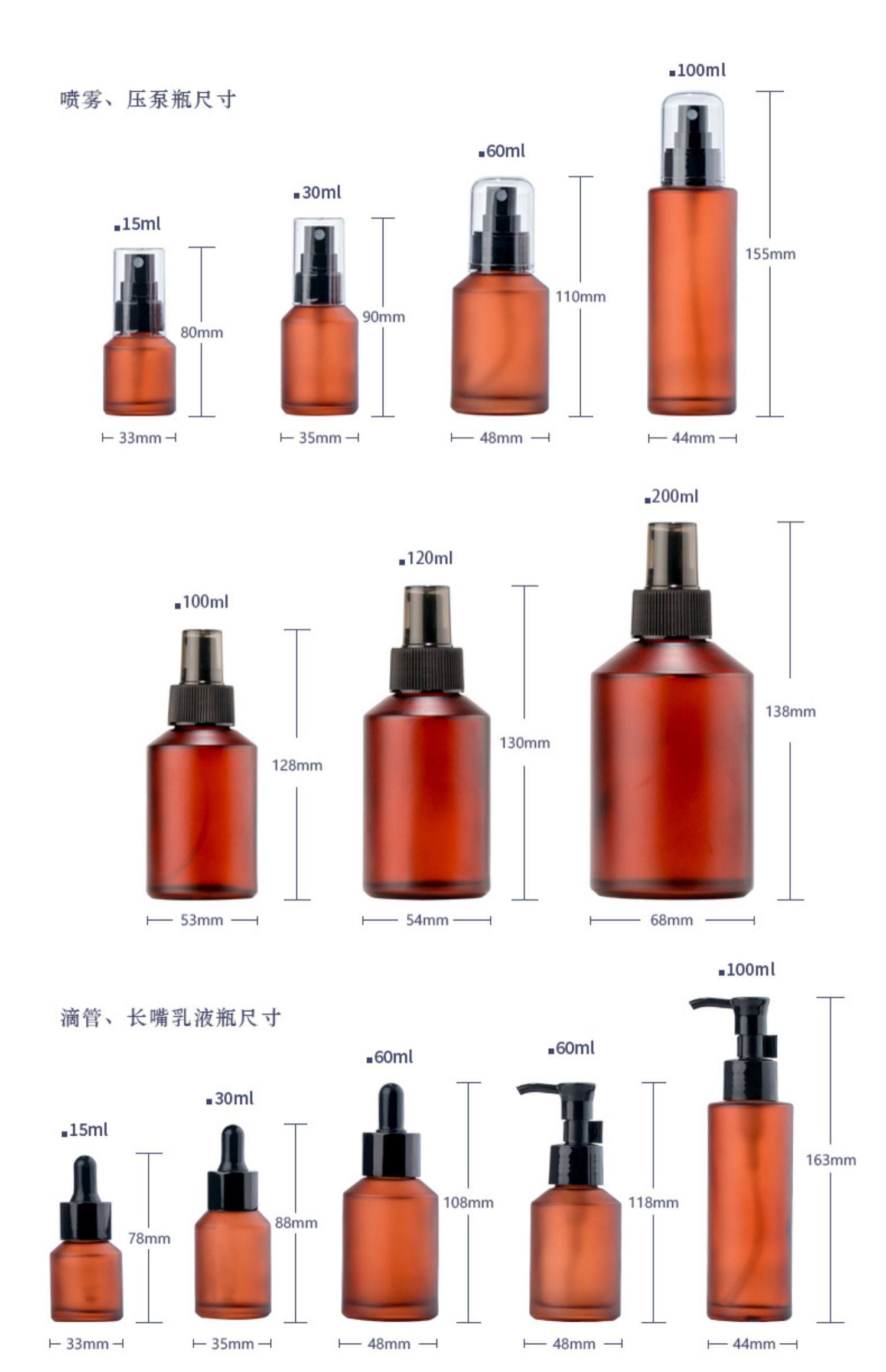 喷雾、压泵瓶尺寸

15ml
80mm
33mm

30ml
90mm
35mm

60ml
110mm
48mm

100ml
155mm
44mm

100ml
128mm
53mm

120ml
130mm
54mm

200ml
138mm
68mm

滴管、长嘴乳液瓶尺寸

15ml
78mm
33mm

30ml
88mm
35mm

60ml
108mm
48mm

60ml
118mm
48mm

100ml
163mm
44mm