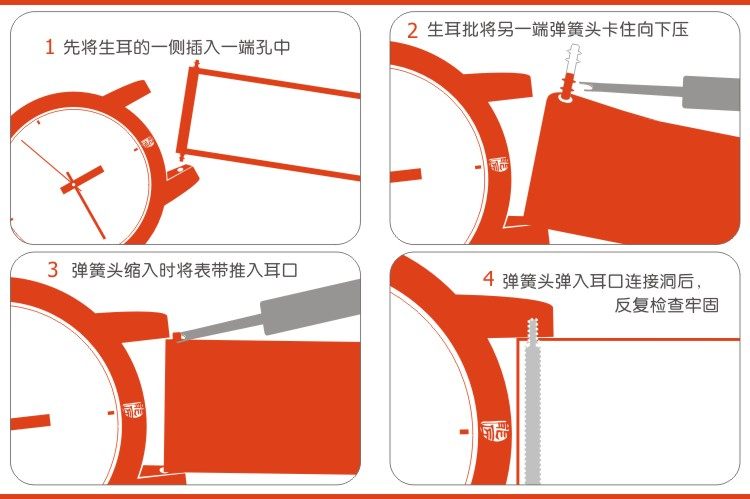 1 先将生耳的一侧插入一端孔中

2 生耳批将另一端弹簧头卡住向下压

3 弹簧头缩入时将表带推入耳口

4 弹簧头弹入耳口连接洞后，反复检查牢固