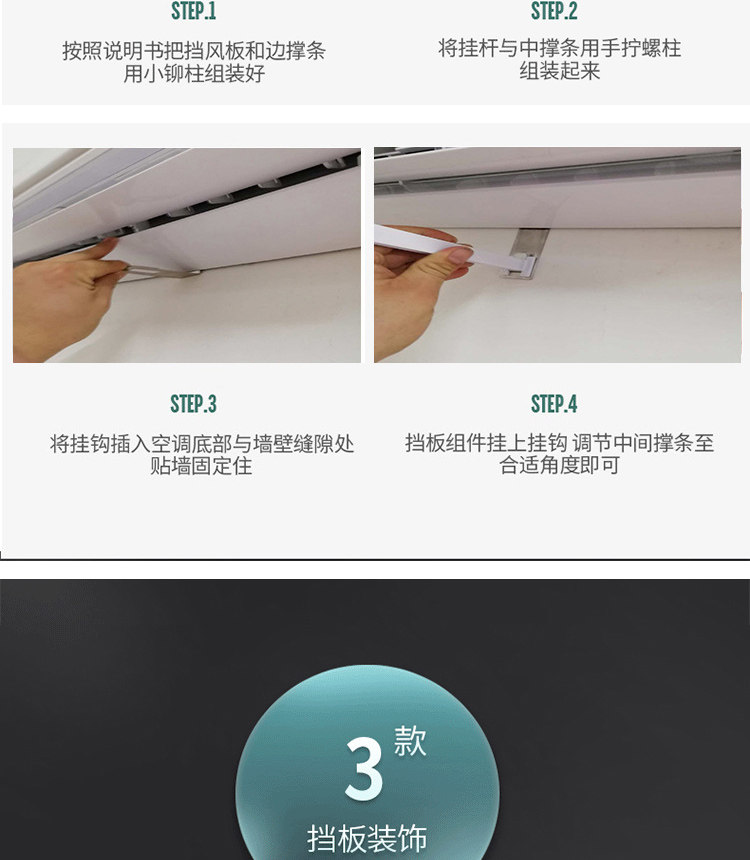 STEP.1

按照说明书把挡风板和边撑条用小铆柱组装好

STEP.2

将挂杆与中撑条用手拧螺柱组装起来

STEP.3

将挂钩插入空调底部与墙壁缝隙处贴墙固定住

STEP.4

挡板组件挂上挂钩 调节中间撑条至合适角度即可

3款

挡板装饰