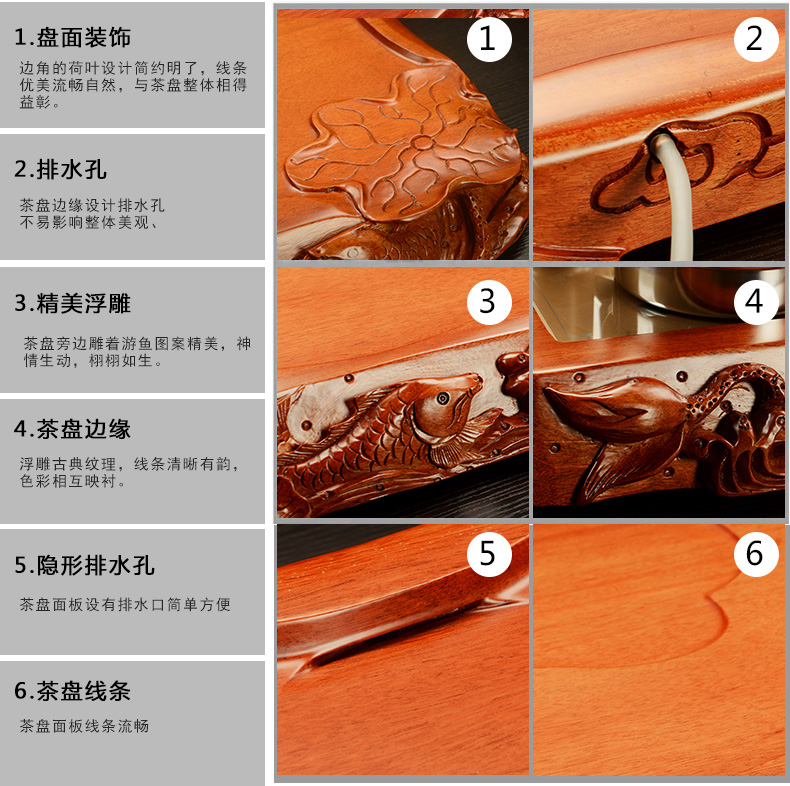 1.盘面装饰

边角的荷叶设计简约明了，线条优美流畅自然，与茶盘整体相得益彰。

2.排水孔

茶盘边缘设计排水孔
不易影响整体美观、

3.精美浮雕

茶盘旁边雕着游鱼图案精美，神情生动，栩栩如生。

4.茶盘边缘

浮雕古典纹理，线条清晰有韵，色彩相互映衬。

5.隐形排水孔

茶盘面板设有排水口简单方便

6.茶盘线条

茶盘面板线条流畅

1

2

3

4

5

6