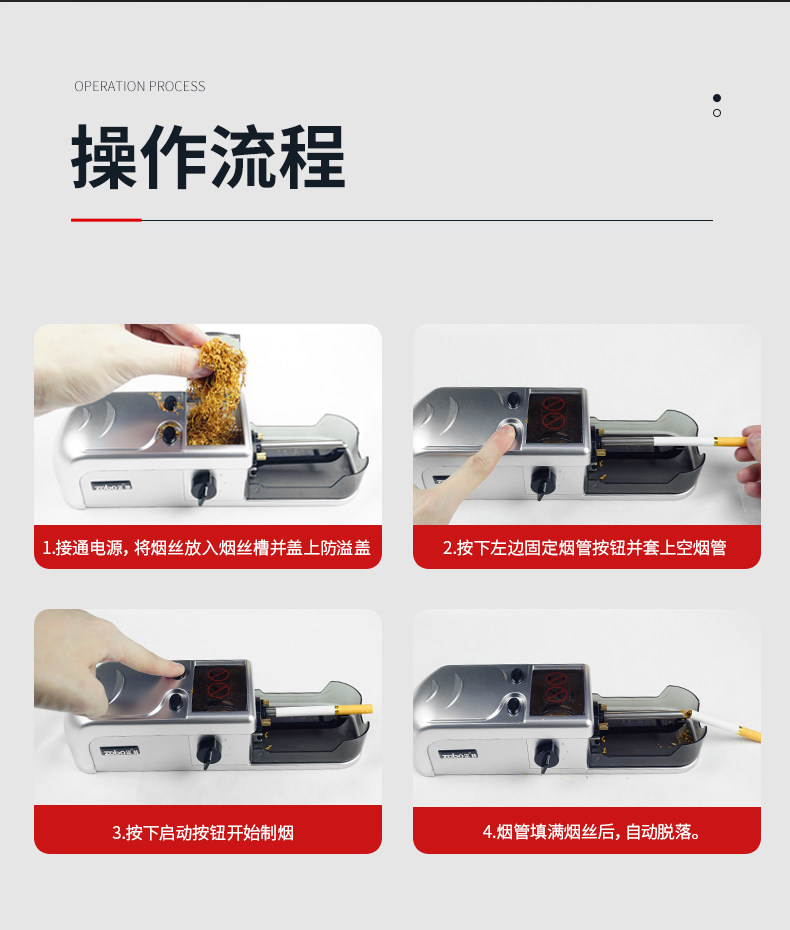 OPERATION PROCESS

操作流程

1.接通电源，将烟丝放入烟丝槽并盖上防溢盖

2.按下左边固定烟管按钮并套上空烟管

3.按下启动按钮开始制烟

4.烟管填满烟丝后，自动脱落。