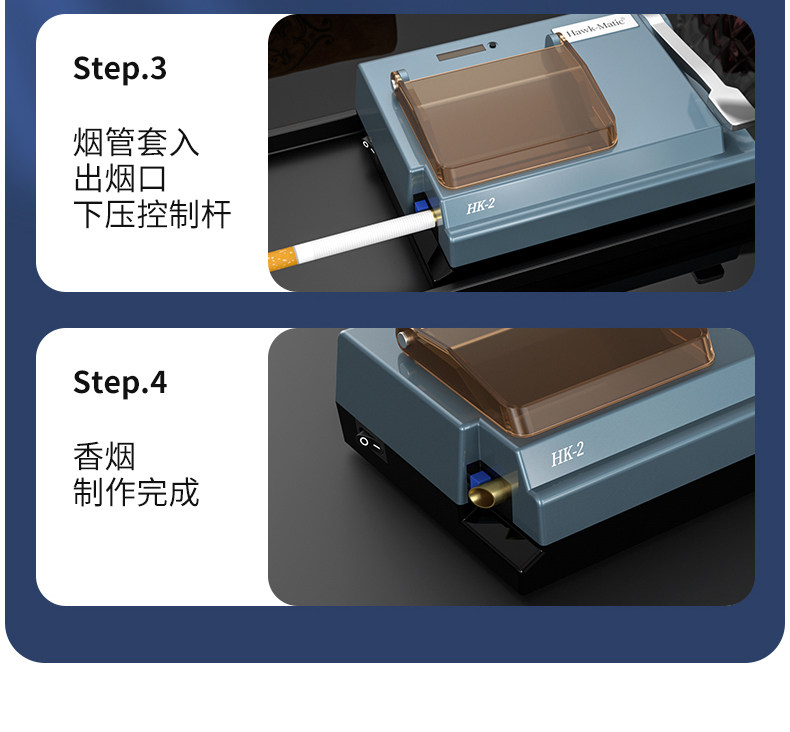 Step.3

烟管套入
出烟口
下压控制杆

Hawk-Matic

HK-2

Step.4

香烟
制作完成

HK-2