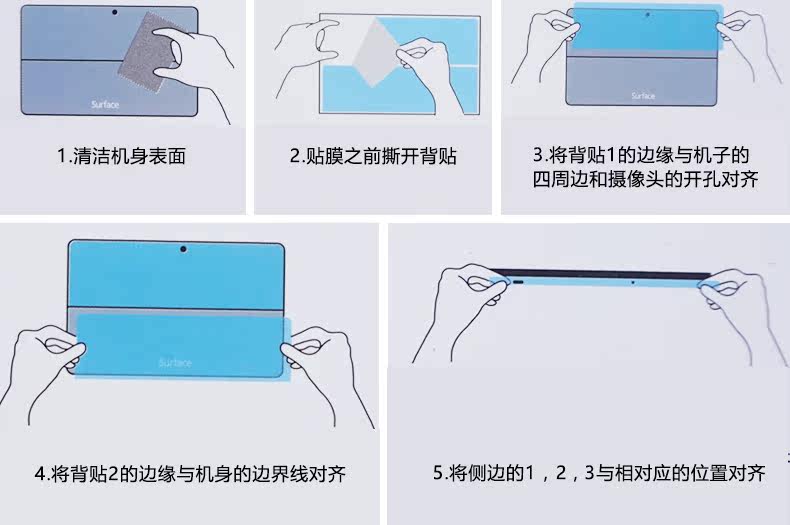 Surface

1.清洁机身表面

2.贴膜之前撕开背贴

Surface

3.将背贴1的边缘与机子的四周边和摄像头的开孔对齐

Surface

4.将背贴2的边缘与机身的边界线对齐

5.将侧边的1，2，3与相对应的位置对齐