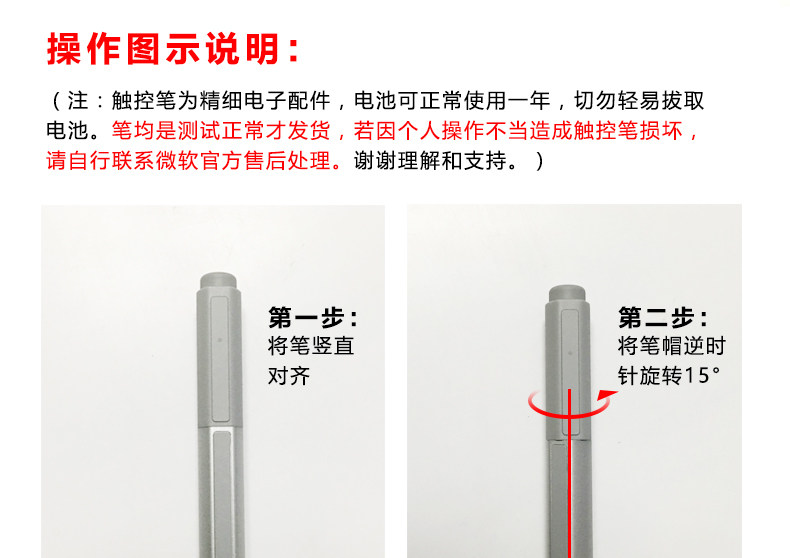 操作图示说明：

（注：触控笔为精细电子配件，电池可正常使用一年，切勿轻易拔取电池。笔均是测试正常才发货，若因个人操作不当造成触控笔损坏，请自行联系微软官方售后处理。谢谢理解和支持。）

第一步：
将笔竖直对齐

第二步：
将笔帽逆时针旋转15°