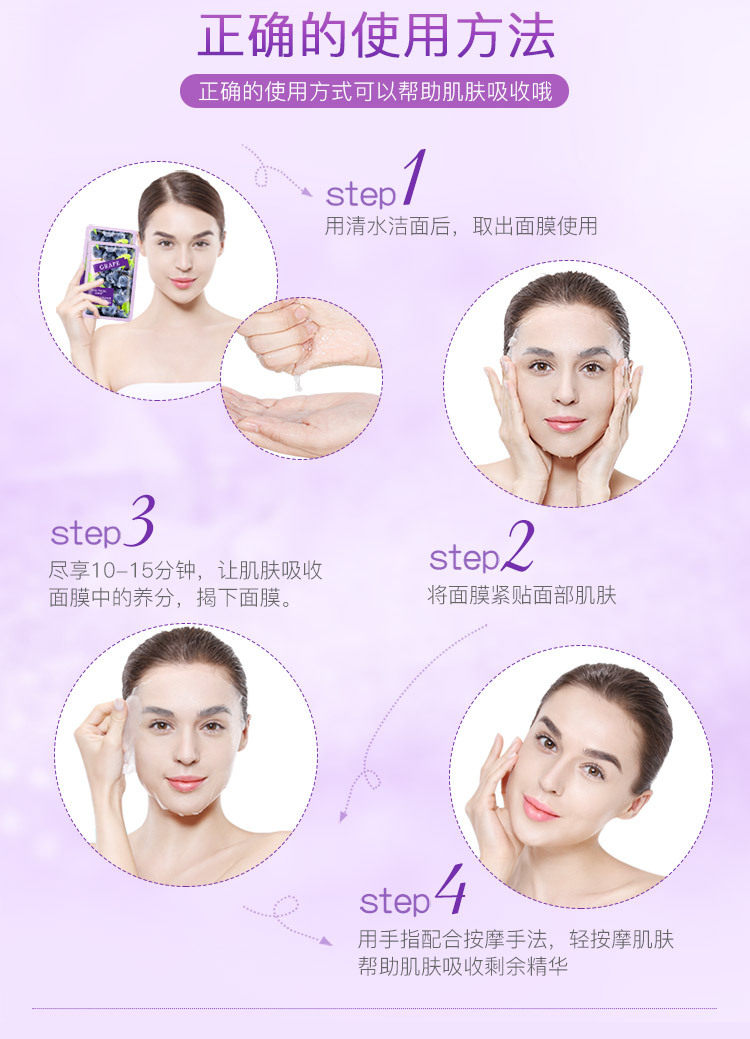 正确的使用方法

正确的使用方式可以帮助肌肤吸收哦

step1
用清水洁面后，取出面膜使用

GRAPE

step3
尽享10-15分钟，让肌肤吸收面膜中的养分，揭下面膜。

step2
将面膜紧贴面部肌肤

step4
用手指配合按摩手法，轻按摩肌肤帮助肌肤吸收剩余精华