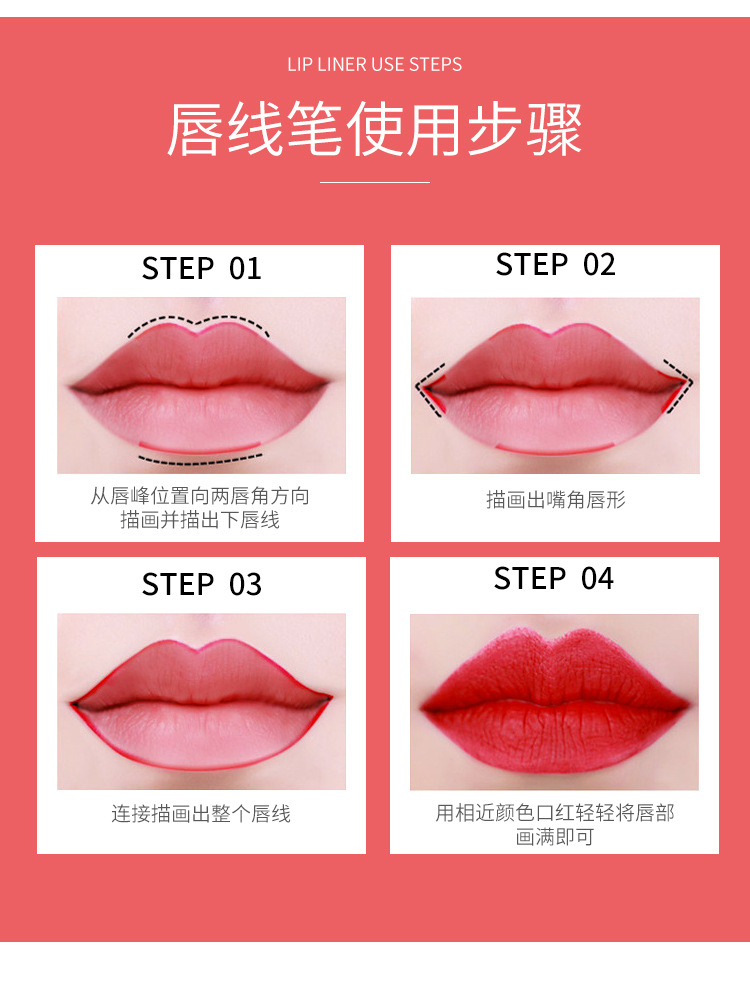 LIP LINER USE STEPS

唇线笔使用步骤

STEP 01

从唇峰位置向两唇角方向描画并描出下唇线

STEP 02

描画出嘴角唇形

STEP 03

连接描画出整个唇线

STEP 04

用相近颜色口红轻轻将唇部画满即可