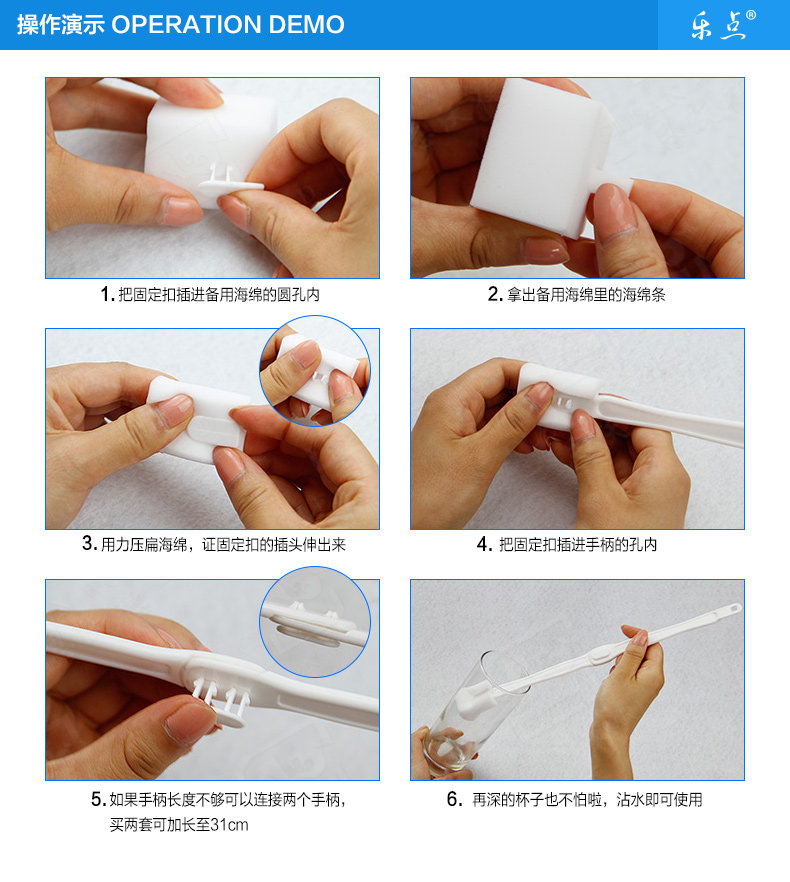 操作演示 OPERATION DEMO

乐点®

1. 把固定扣插进备用海绵的圆孔内

2. 拿出备用海绵里的海绵条

3. 用力压扁海绵，证固定扣的插头伸出来

4. 把固定扣插进手柄的孔内

5. 如果手柄长度不够可以连接两个手柄，买两套可加长至31cm

6. 再深的杯子也不怕啦，沾水即可使用