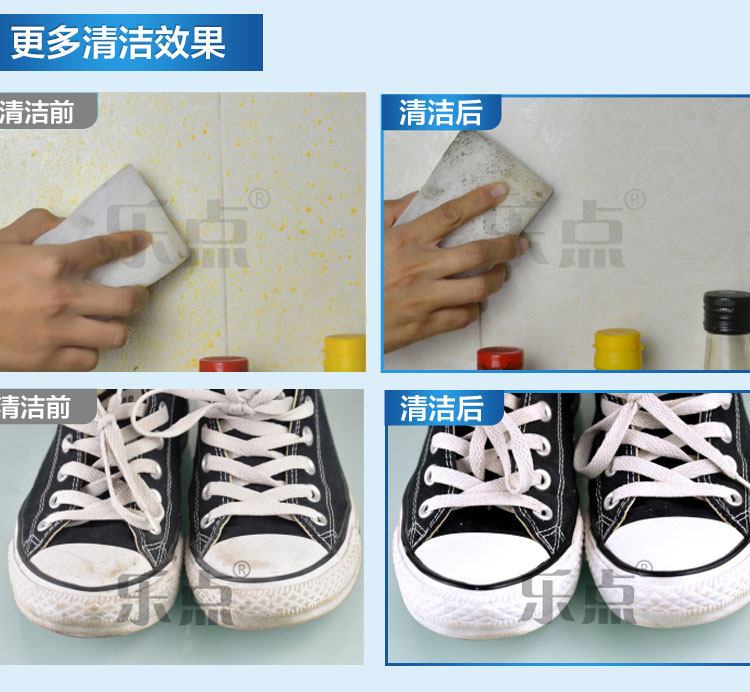 更多清洁效果

清洁前

乐点®

清洁后

乐点®

清洁前

乐点®

清洁后

乐点®